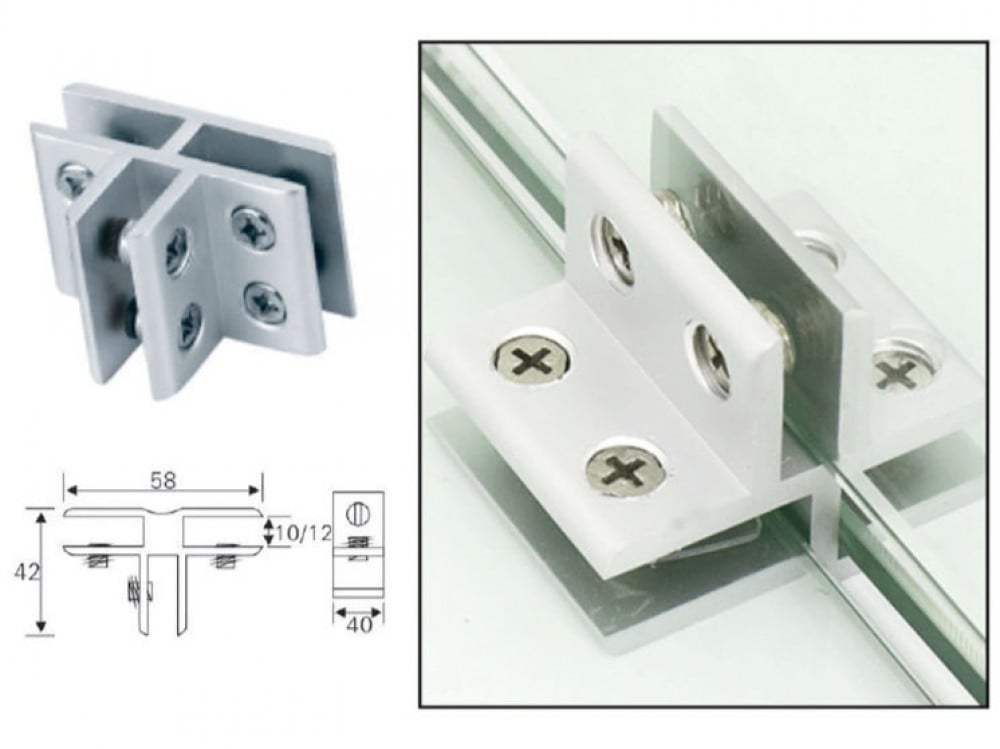 58

10/12

42

40