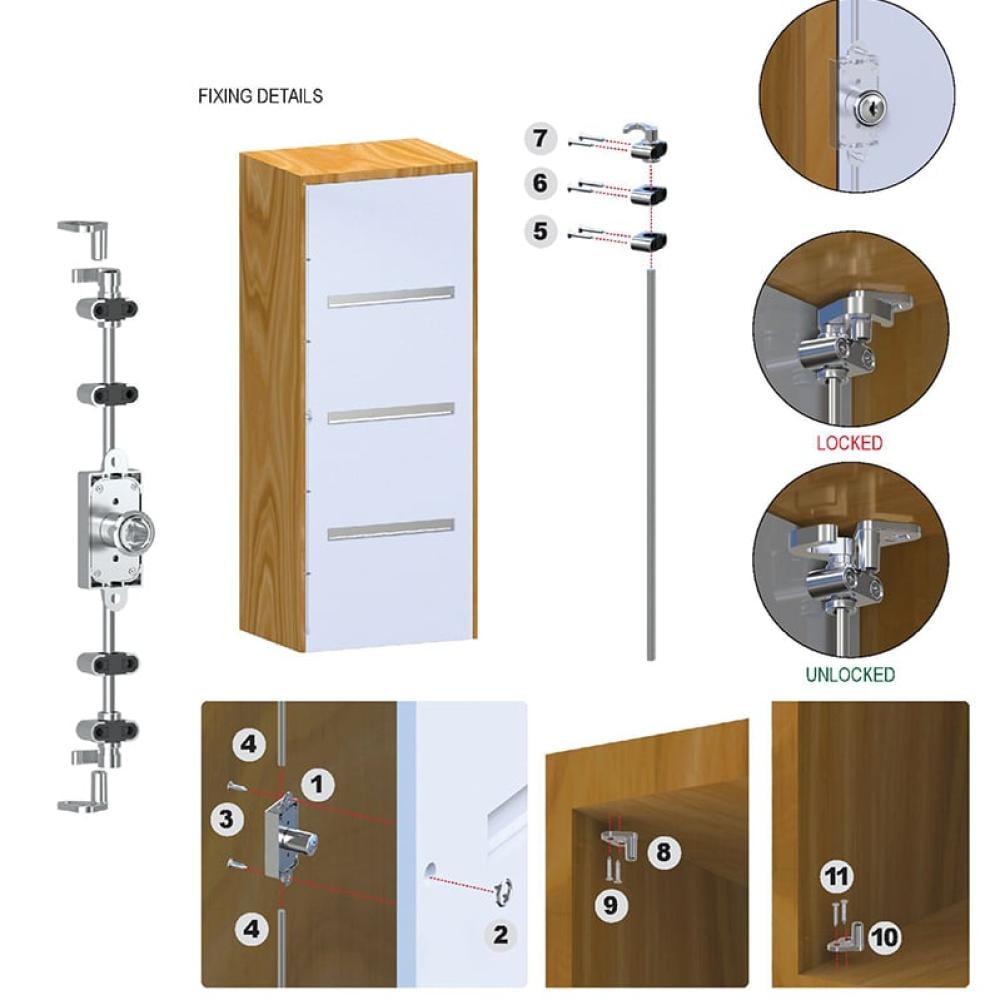 FIXING DETAILS

7
6
5

LOCKED

UNLOCKED

4
1
3
4
2

8
9

11
10