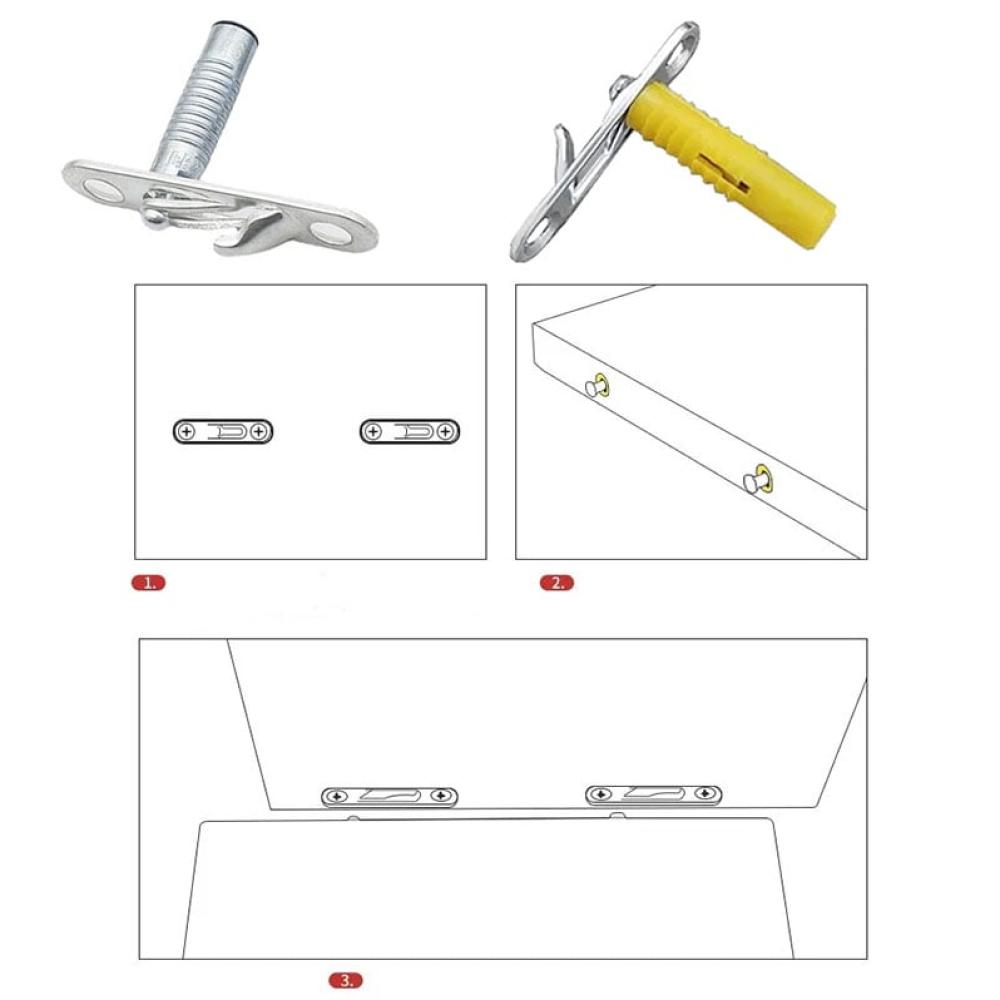 1.

2.

3.