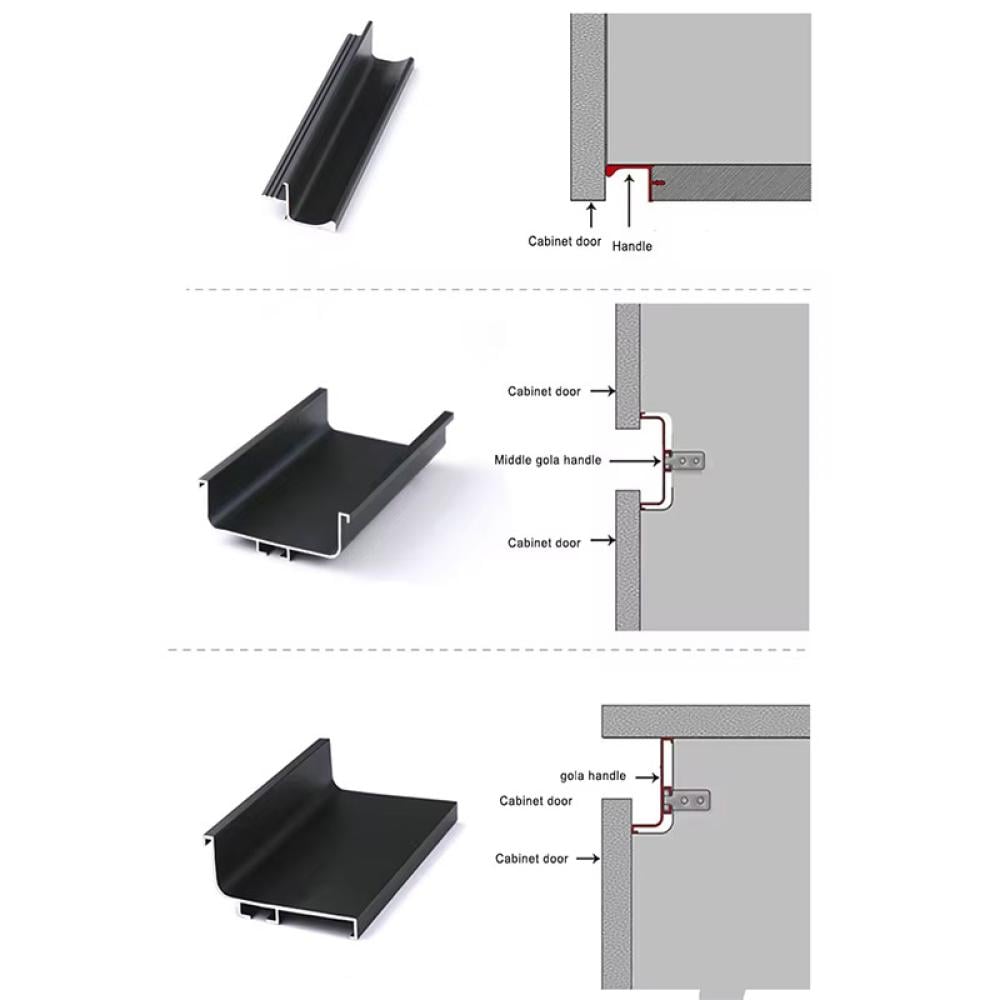 Cabinet door
Handle

Cabinet door
Middle gola handle
Cabinet door

gola handle
Cabinet door
Cabinet door