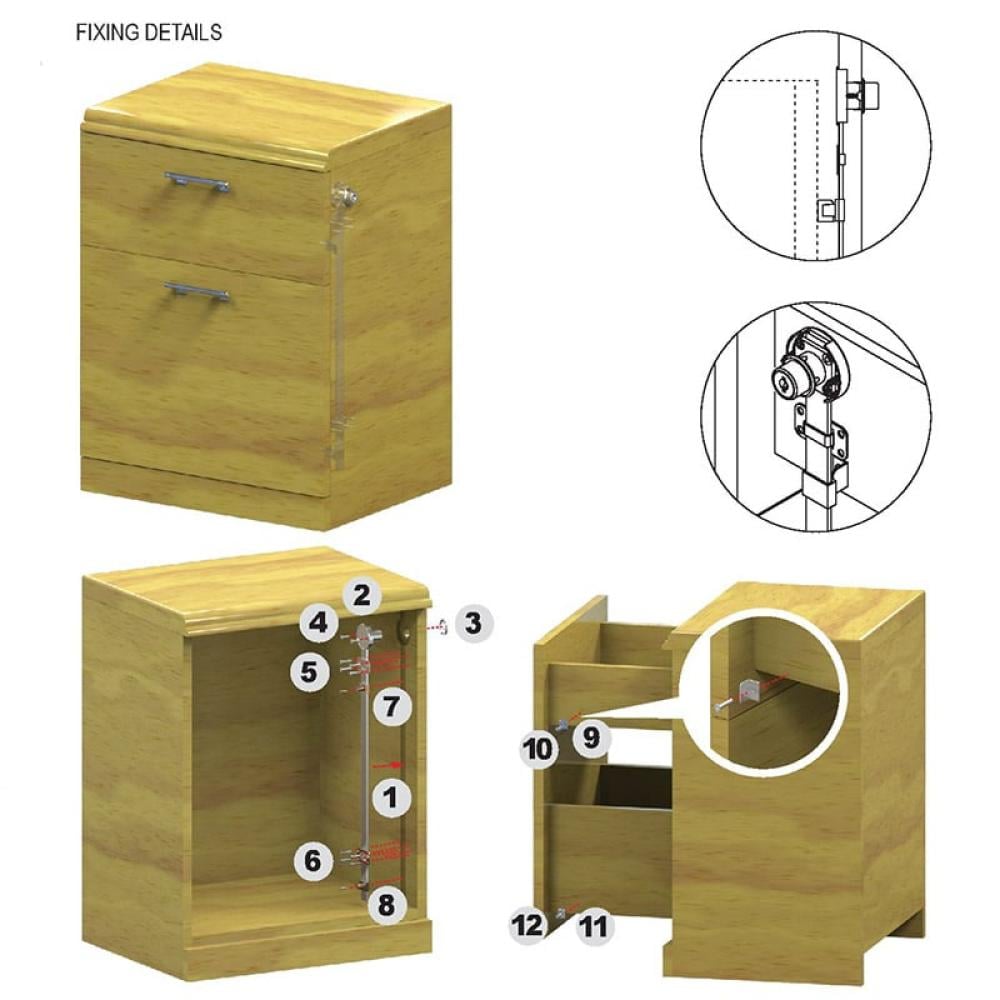 FIXING DETAILS

2
4
3
5
7
1
6
8

10
9
12
11