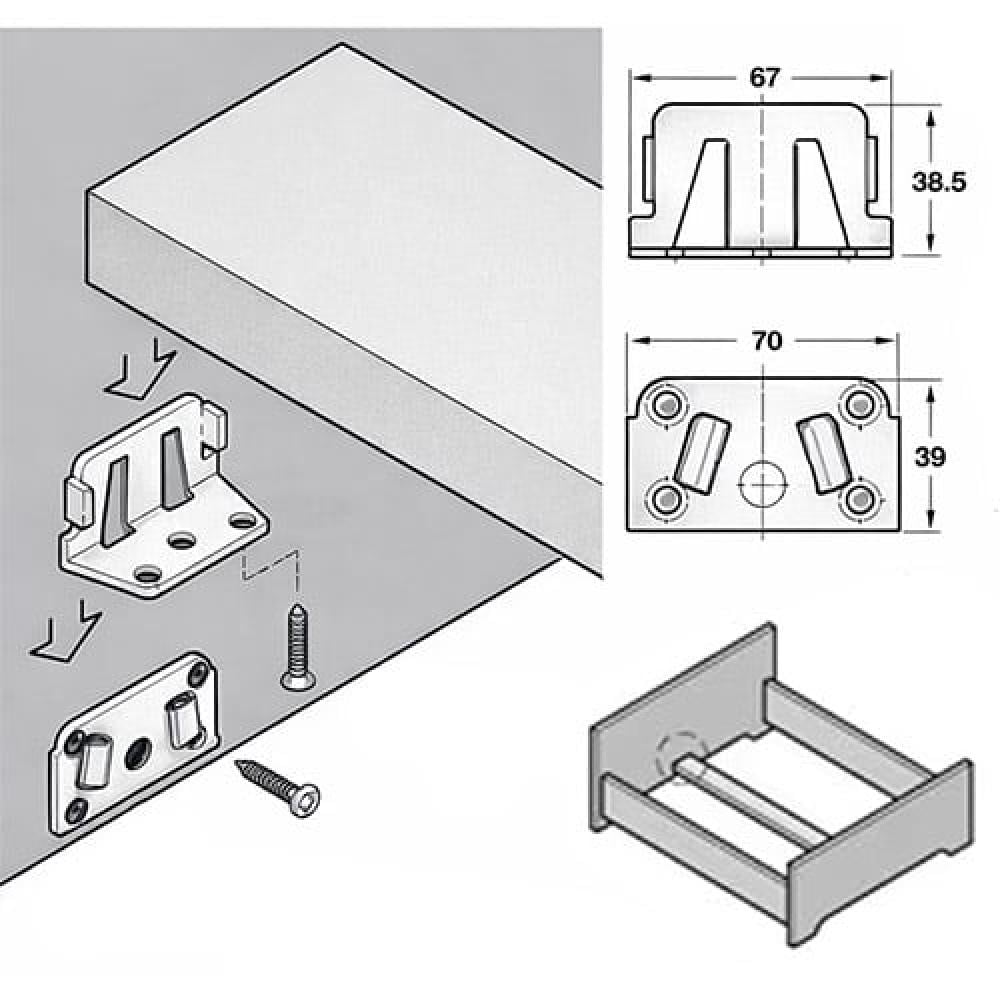 67
38.5
70
39