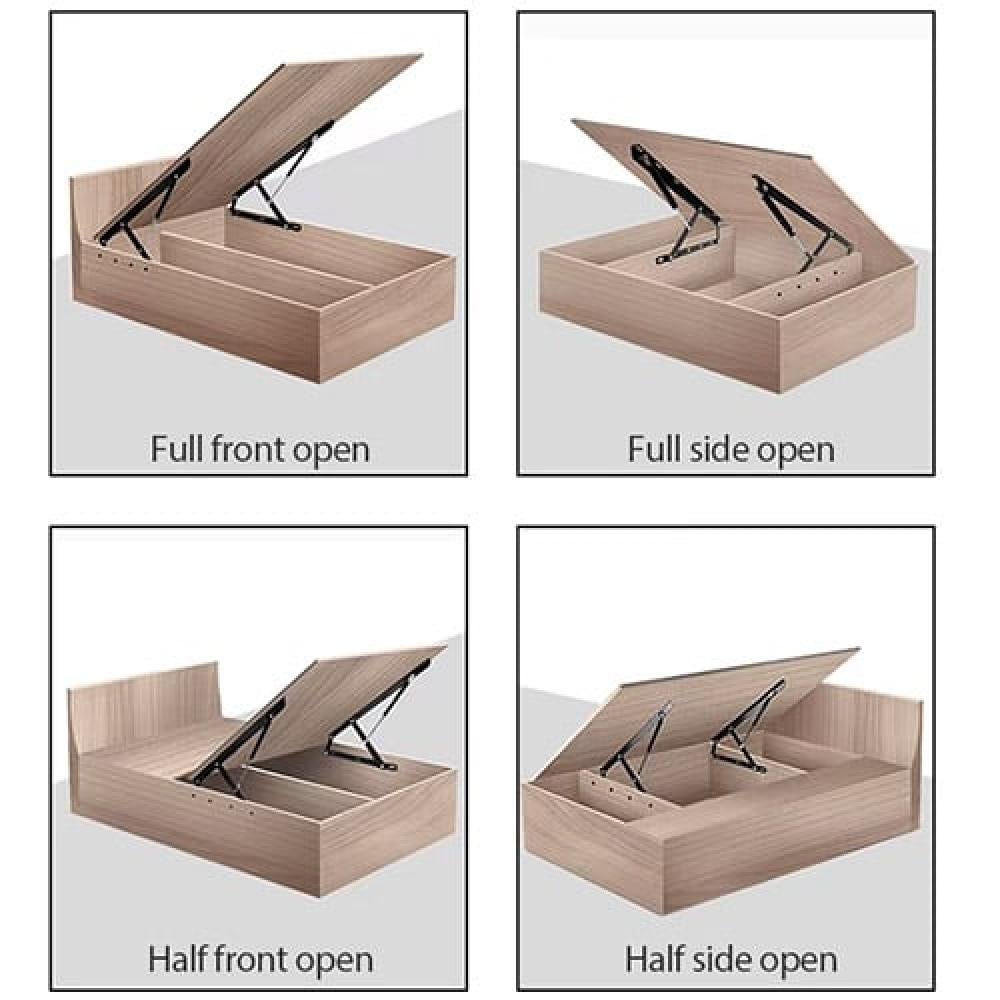 Full front open

Full side open

Half front open

Half side open