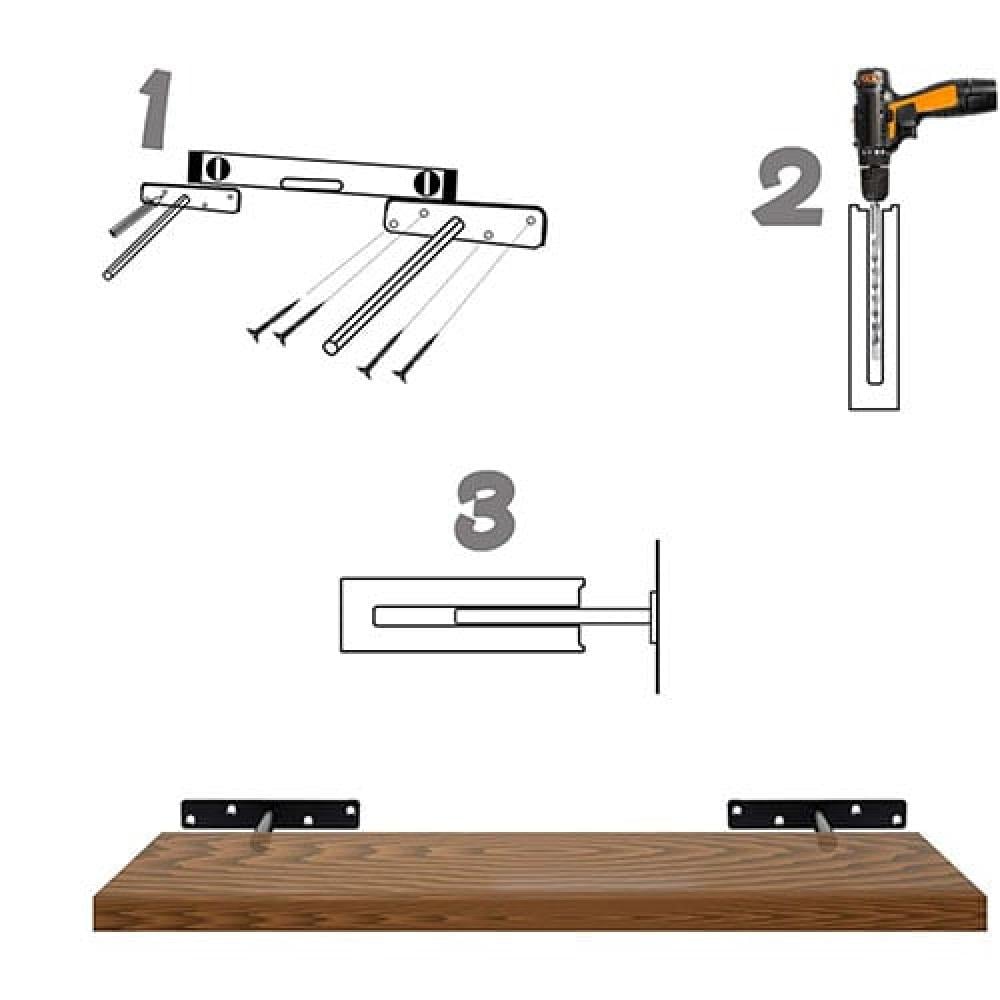 1

2

3