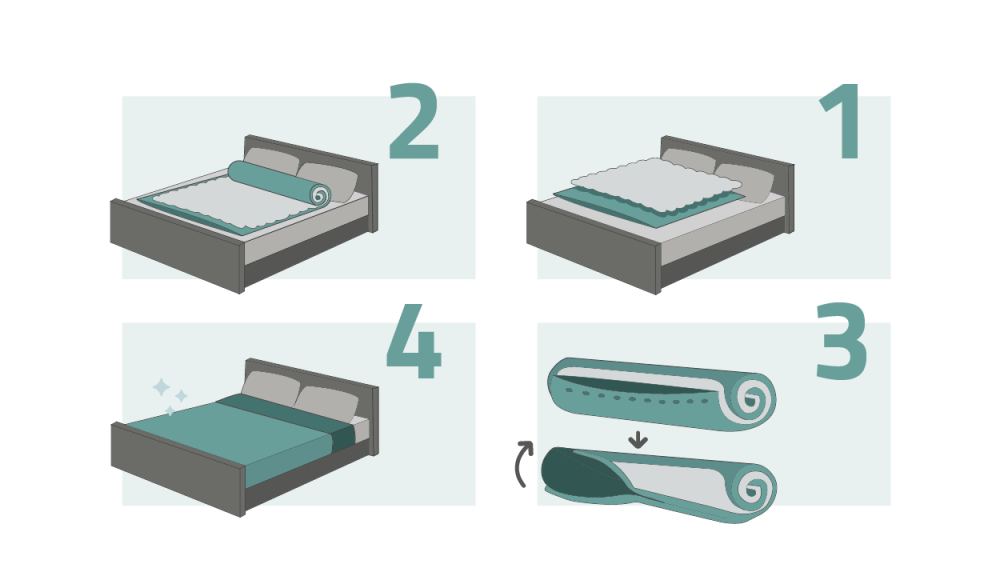 2

1

4

3