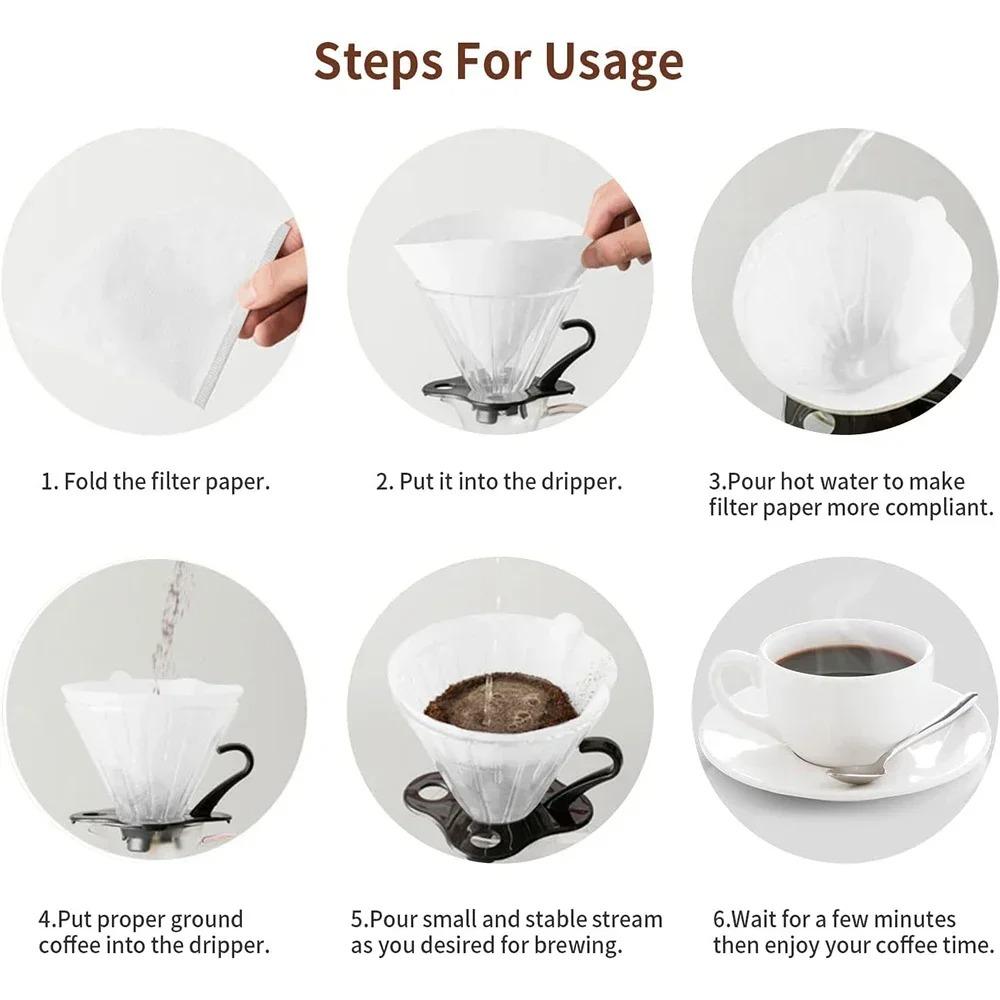 Steps For Usage

1. Fold the filter paper.

2. Put it into the dripper.

3.Pour hot water to make filter paper more compliant.

4.Put proper ground coffee into the dripper.

5.Pour small and stable stream as you desired for brewing.

6.Wait for a few minutes then enjoy your coffee time.