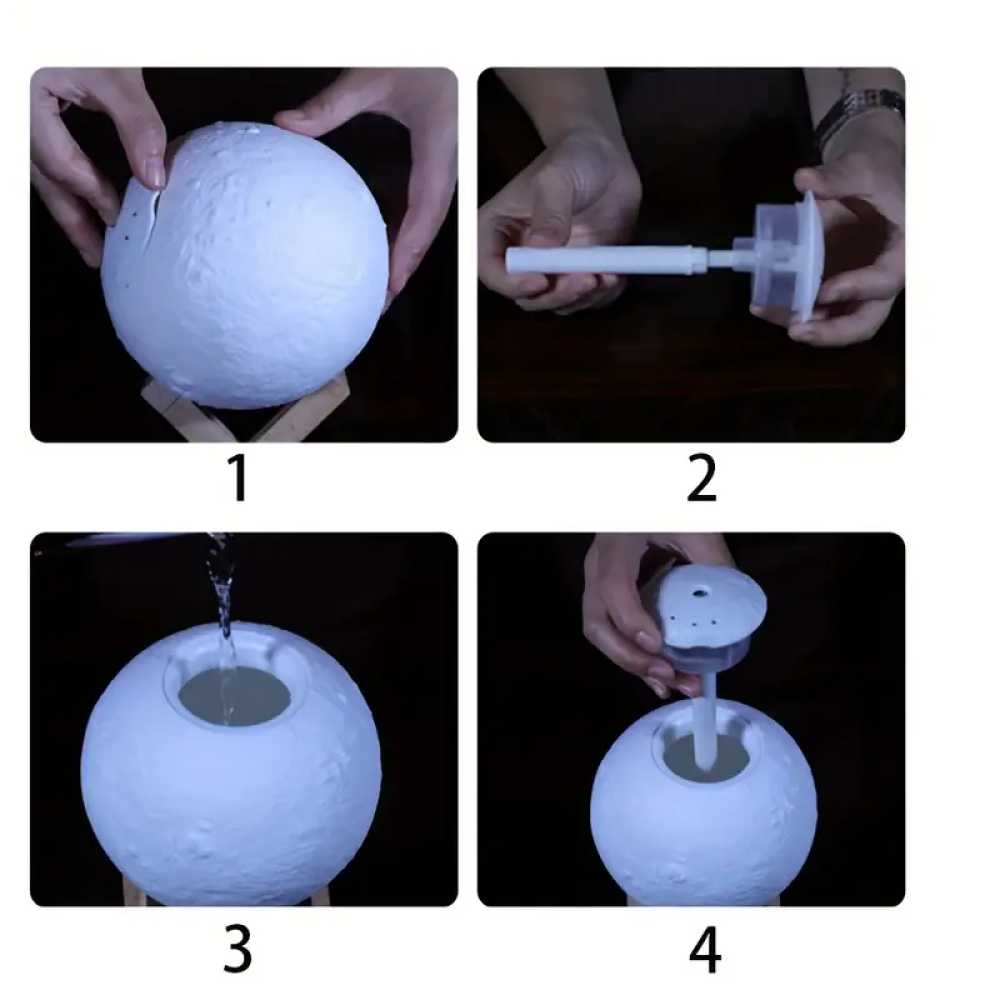 1

2

3

4