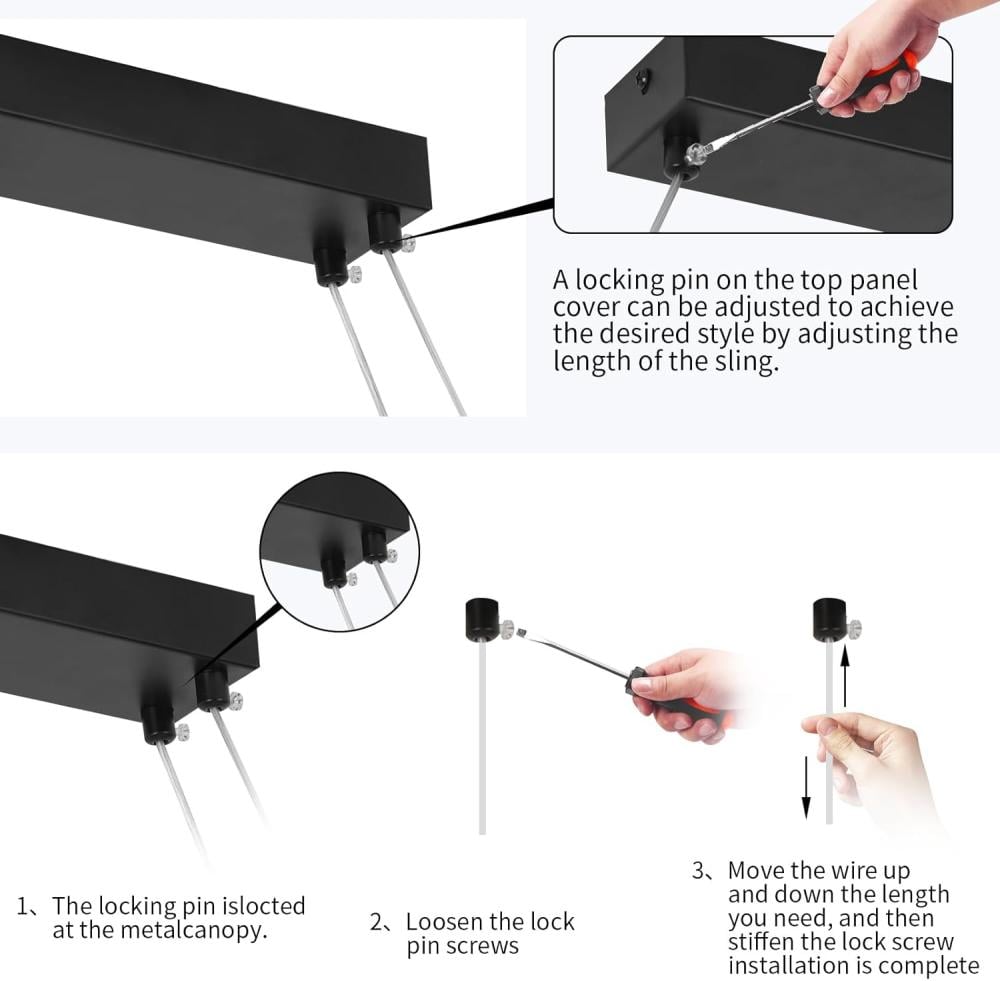 A locking pin on the top panel cover can be adjusted to achieve the desired style by adjusting the length of the sling.

1、The locking pin islocted at the metalcanopy.

2、Loosen the lock pin screws

3、Move the wire up and down the length you need, and then stiffen the lock screw installation is complete