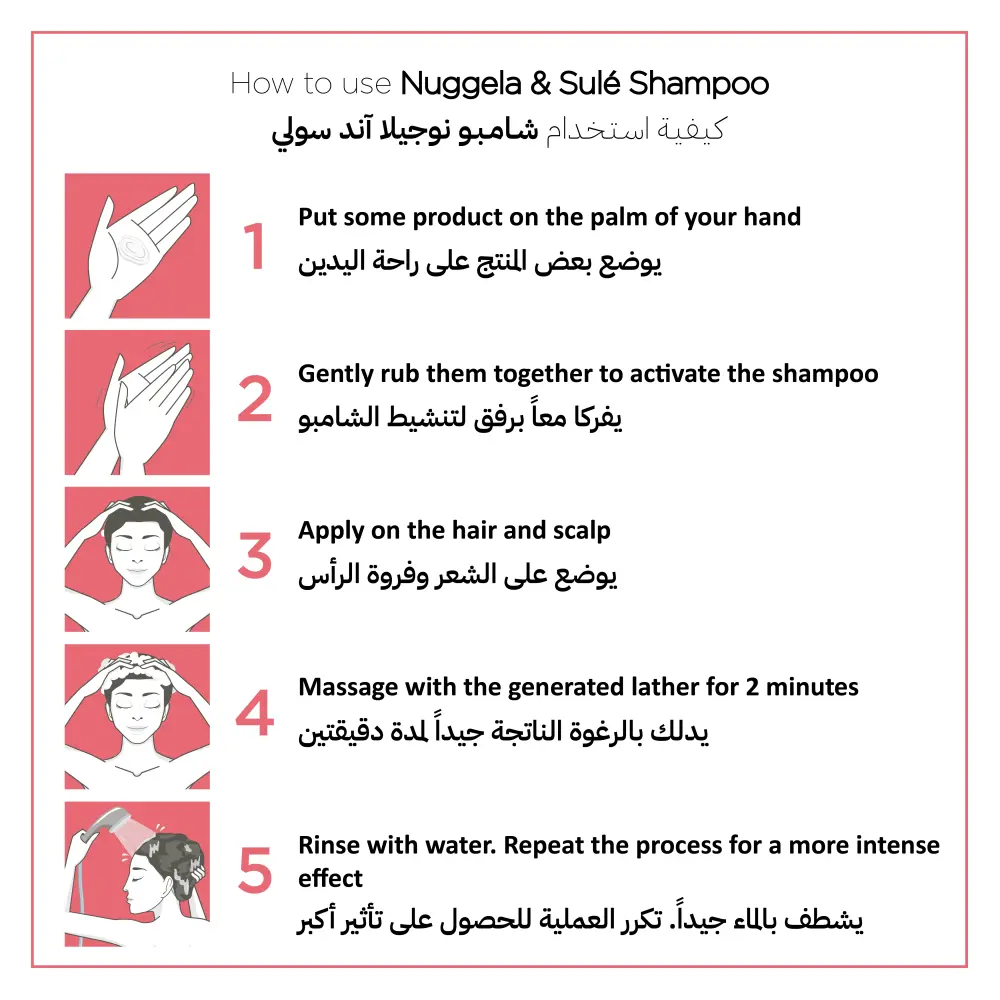 How to use Nuggela & Sulé Shampoo
كيفية استخدام شامبو نوجيلا آند سولي

1
Put some product on the palm of your hand
يوضع بعض المنتج على راحة اليدين

2
Gently rub them together to activate the shampoo
يفركا معاً برفق لتنشيط الشامبو

3
Apply on the hair and scalp
يوضع على الشعر وفروة الرأس

4
Massage with the generated lather for 2 minutes
يدلك بالرغوة الناتجة جيداً لمدة دقيقتين

5
Rinse with water. Repeat the process for a more intense effect
يشطف بالماء جيداً. تكرر العملية للحصول على تأثير أكبر