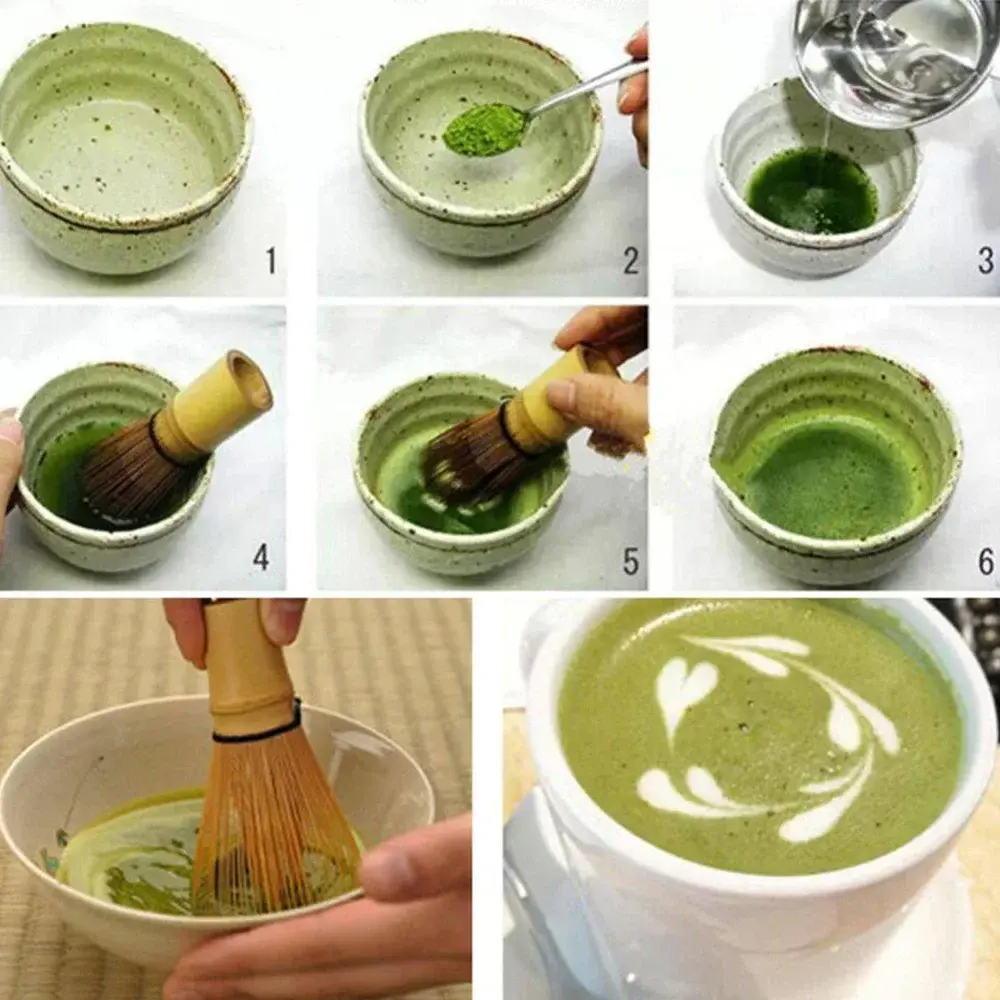 1

2

3

4

5

6