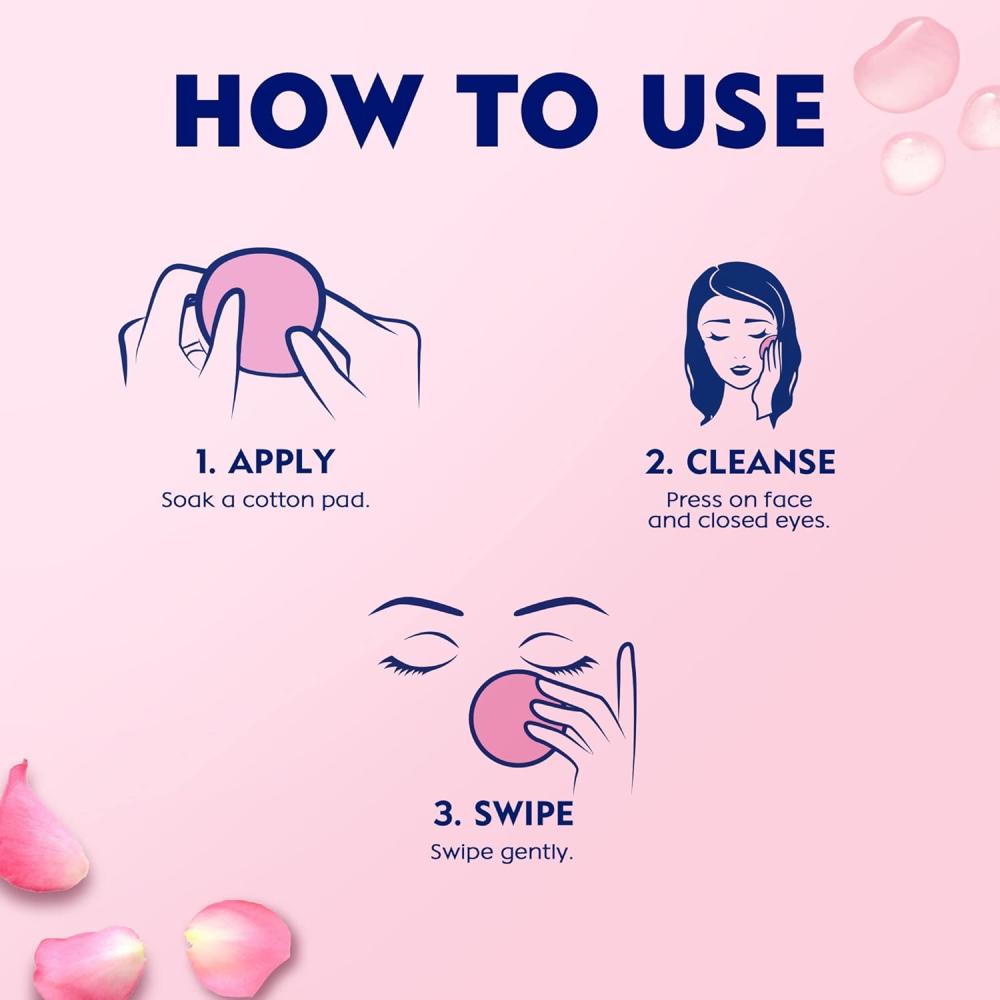 HOW TO USE

1. APPLY
Soak a cotton pad.

2. CLEANSE
Press on face and closed eyes.

3. SWIPE
Swipe gently.