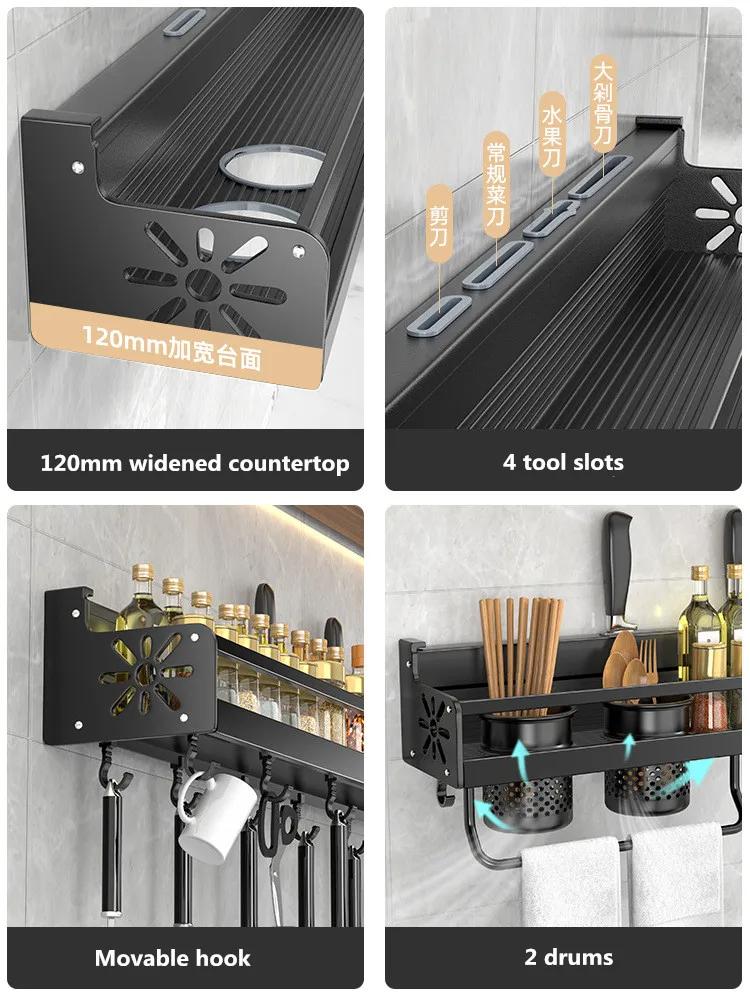 120mm加宽台面

120mm widened countertop

剪刀

常规菜刀

水果刀

大剁骨刀

4 tool slots

Movable hook

2 drums