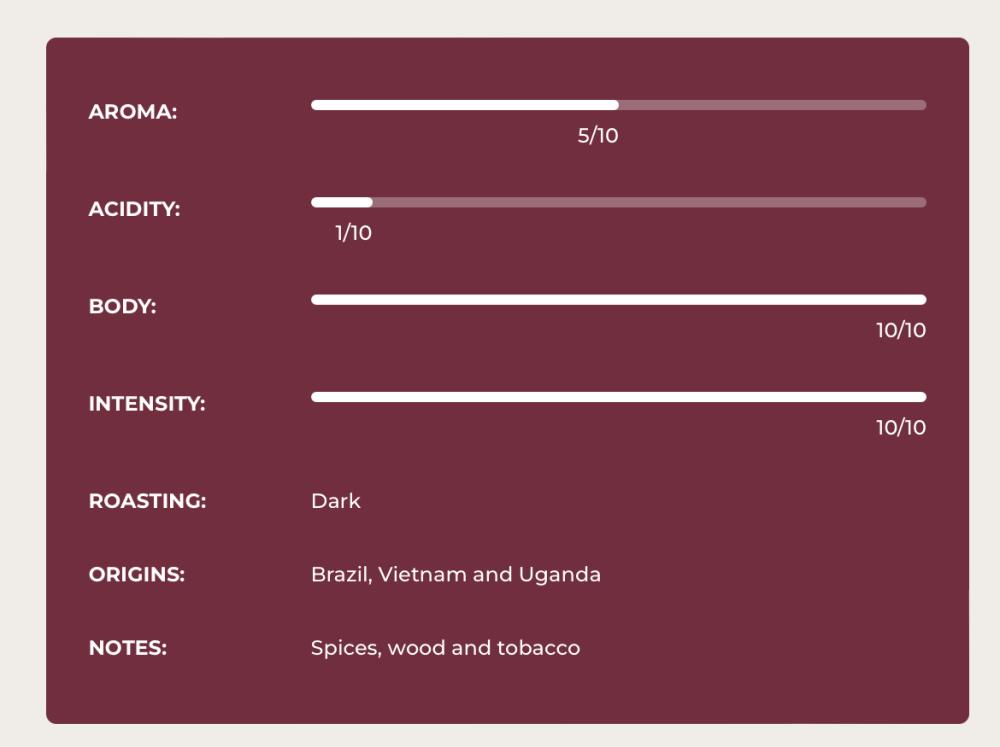 AROMA: 5/10

ACIDITY: 1/10

BODY: 10/10

INTENSITY: 10/10

ROASTING: Dark

ORIGINS: Brazil, Vietnam and Uganda

NOTES: Spices, wood and tobacco