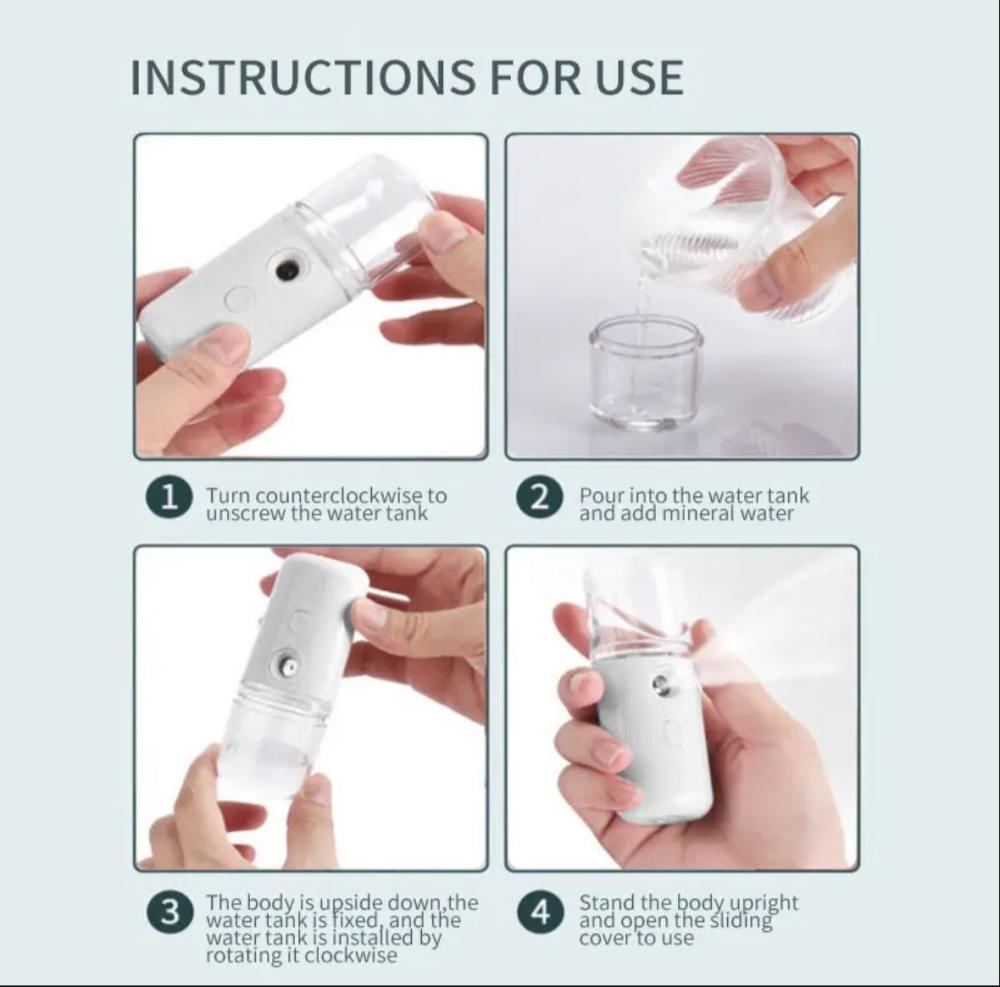 INSTRUCTIONS FOR USE

1 Turn counterclockwise to unscrew the water tank

2 Pour into the water tank and add mineral water

3 The body is upside down,the water tank is fixed, and the water tank is installed by rotating it clockwise

4 Stand the body upright and open the sliding cover to use