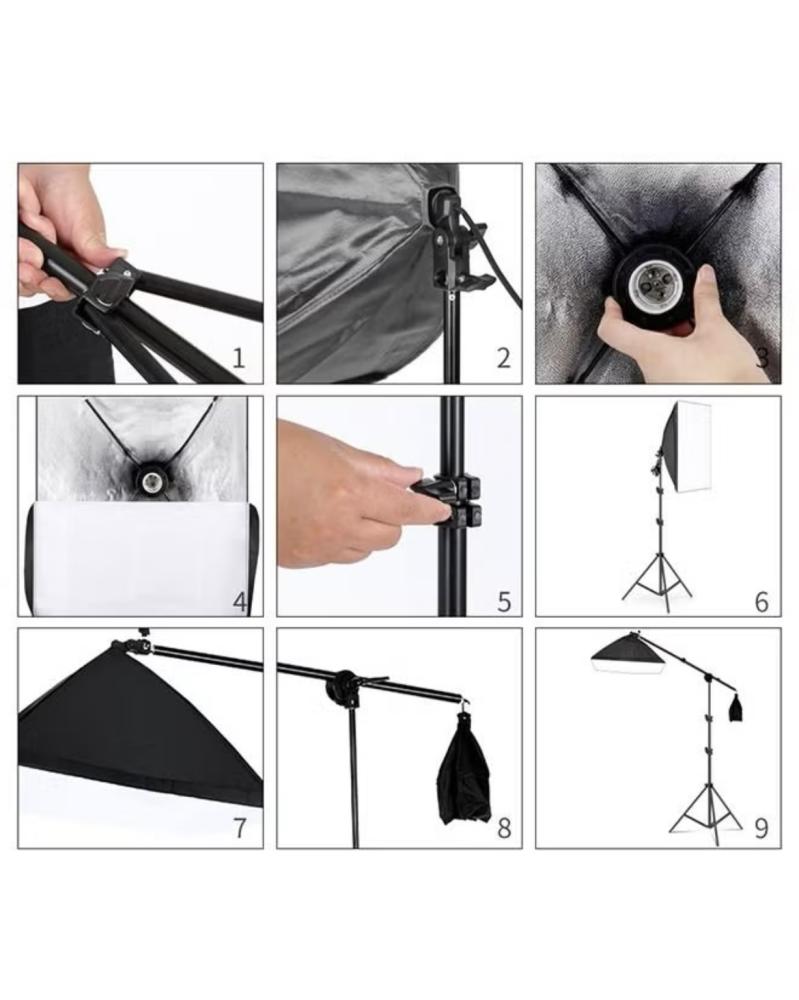 1

2

3

4

5

6

7

8

9