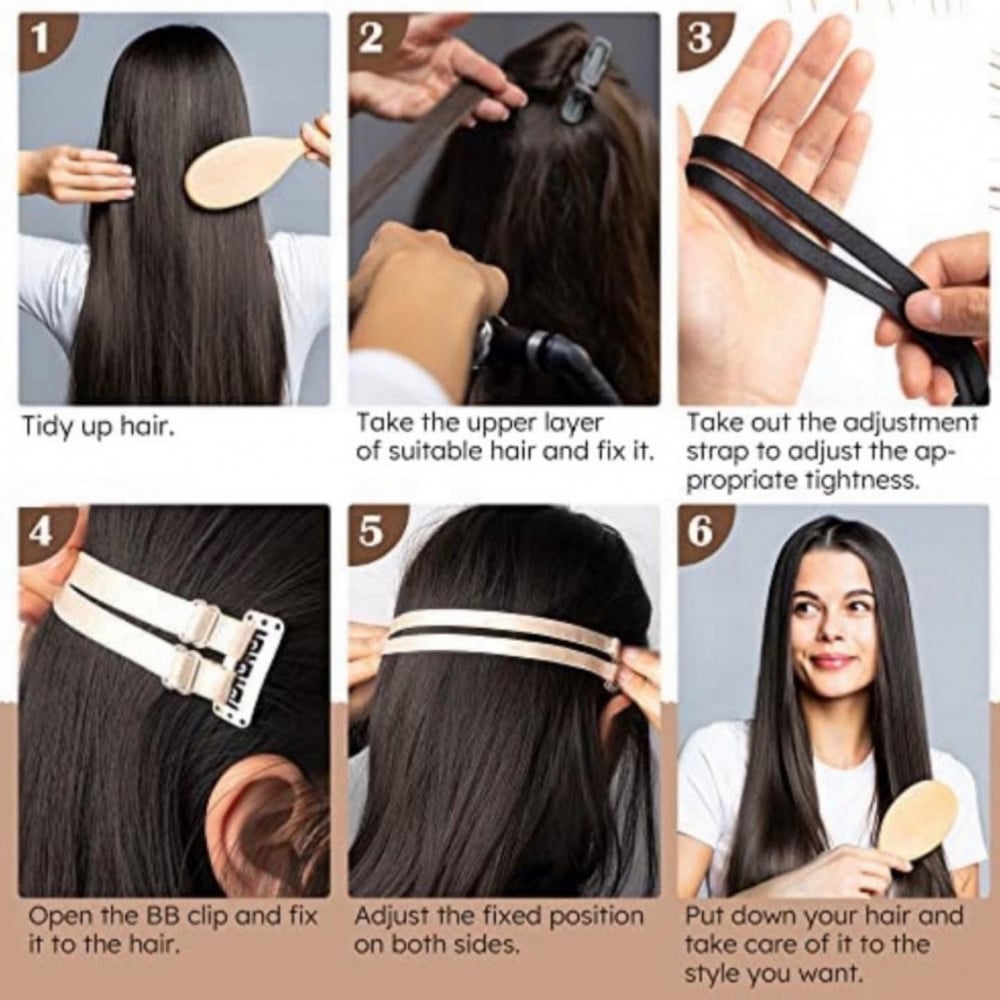 1

Tidy up hair.

2

Take the upper layer of suitable hair and fix it.

3

Take out the adjustment strap to adjust the appropriate tightness.

4

Open the BB clip and fix it to the hair.

5

Adjust the fixed position on both sides.

6

Put down your hair and take care of it to the style you want.