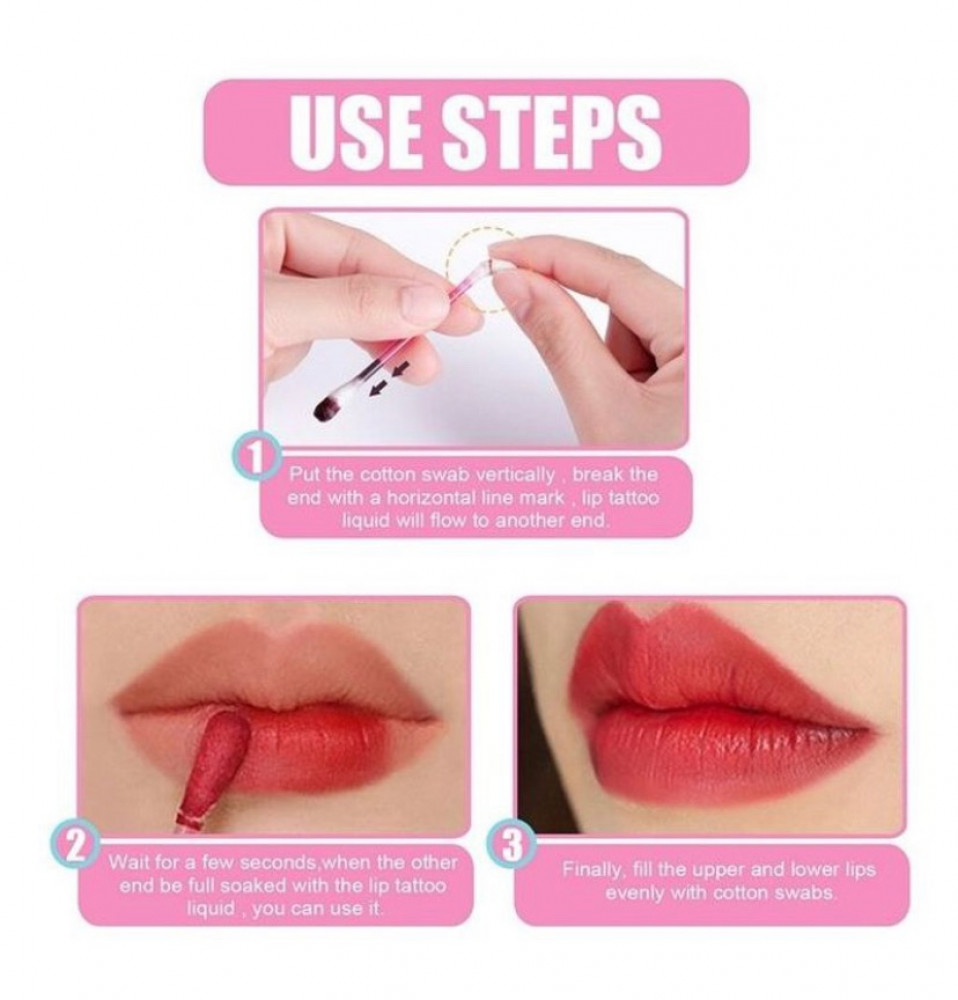 USE STEPS

1 Put the cotton swab vertically , break the end with a horizontal line mark , lip tattoo liquid will flow to another end.

2 Wait for a few seconds,when the other end be full soaked with the lip tattoo liquid , you can use it.

3 Finally, fill the upper and lower lips evenly with cotton swabs.