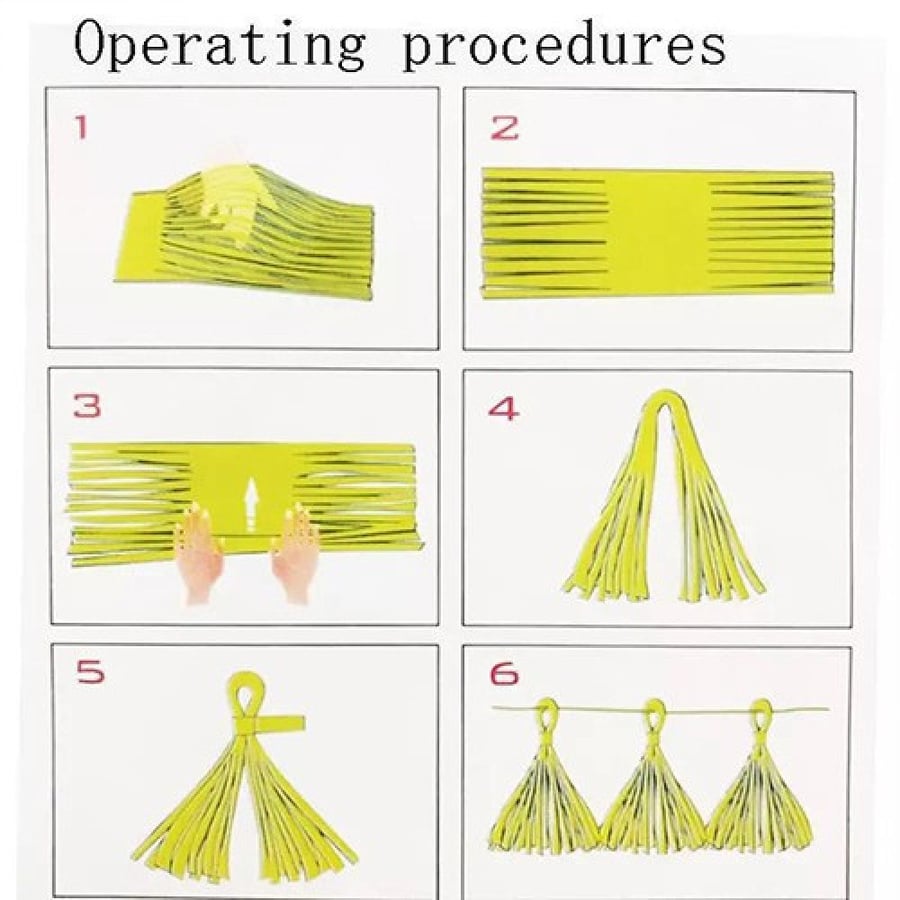 Operating procedures

1

2

3

4

5

6