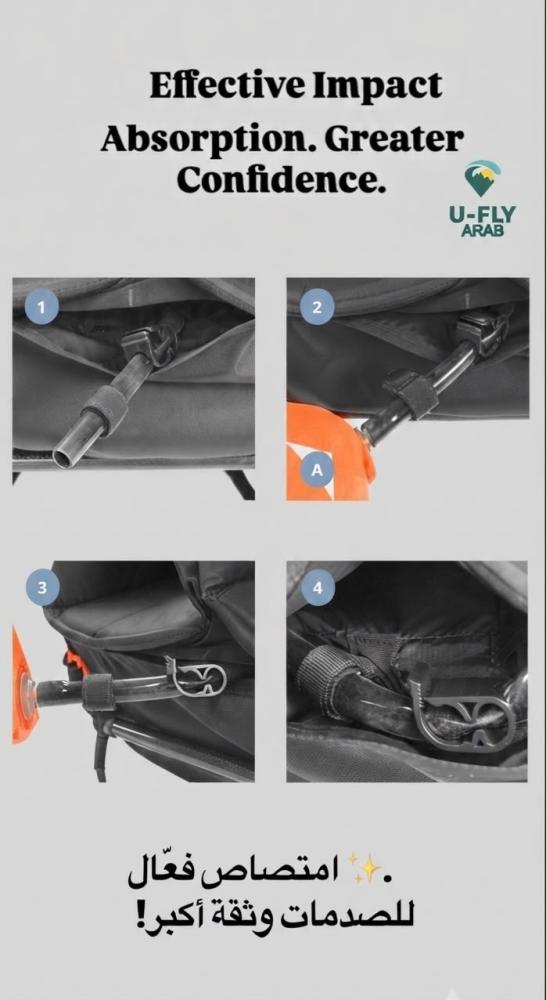 Effective Impact Absorption. Greater Confidence.

U-FLY ARAB

1

2

A

3

4

✨ امتصاص فعّال للصدمات وثقة أكبر!