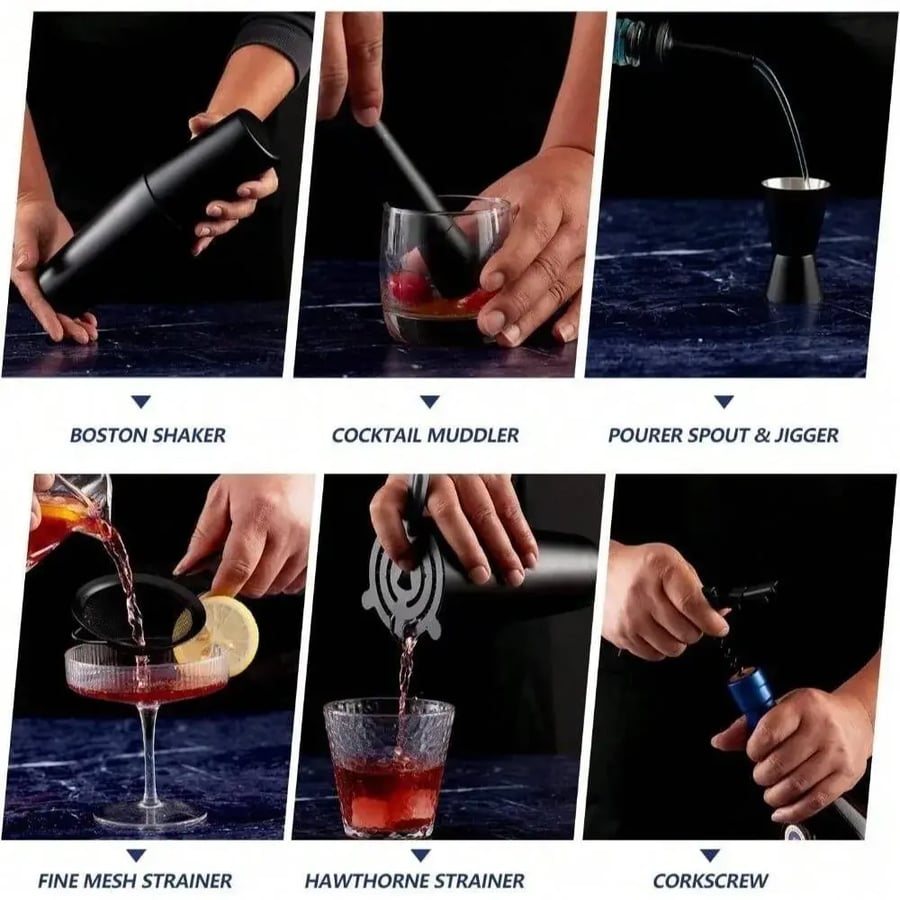 BOSTON SHAKER

COCKTAIL MUDDLER

POURER SPOUT & JIGGER

FINE MESH STRAINER

HAWTHORNE STRAINER

CORKSCREW