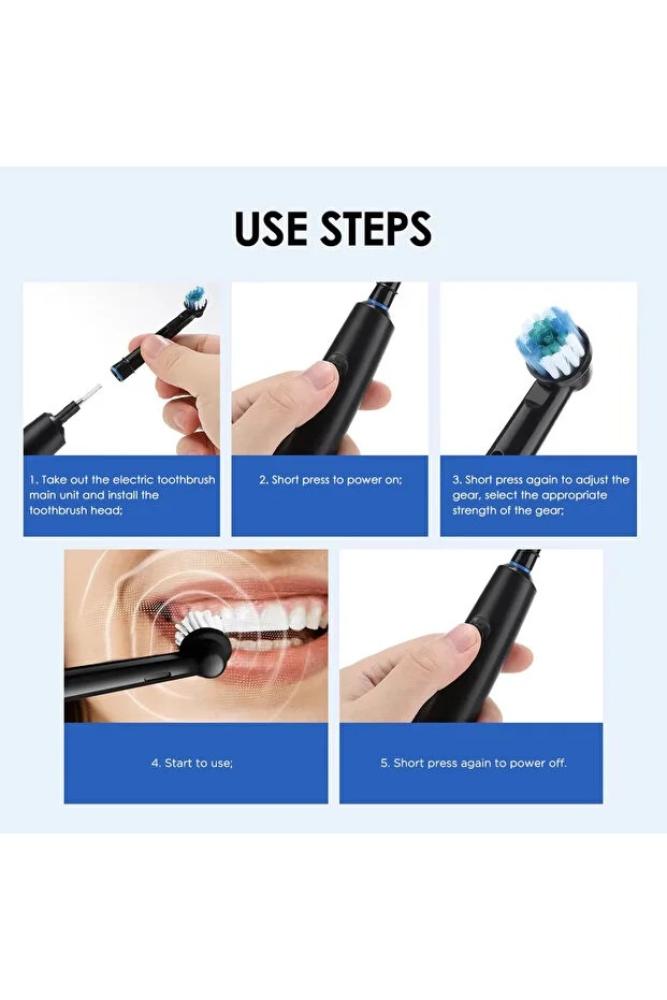 USE STEPS

1. Take out the electric toothbrush main unit and install the toothbrush head;

2. Short press to power on;

3. Short press again to adjust the gear, select the appropriate strength of the gear;

4. Start to use;

5. Short press again to power off.