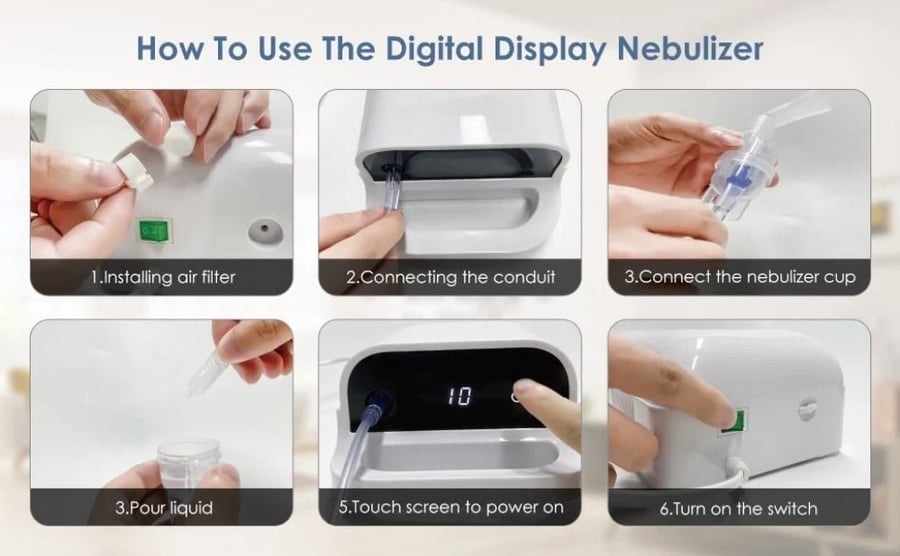 How To Use The Digital Display Nebulizer

1.Installing air filter

2.Connecting the conduit

3.Connect the nebulizer cup

3.Pour liquid

10

5.Touch screen to power on

6.Turn on the switch