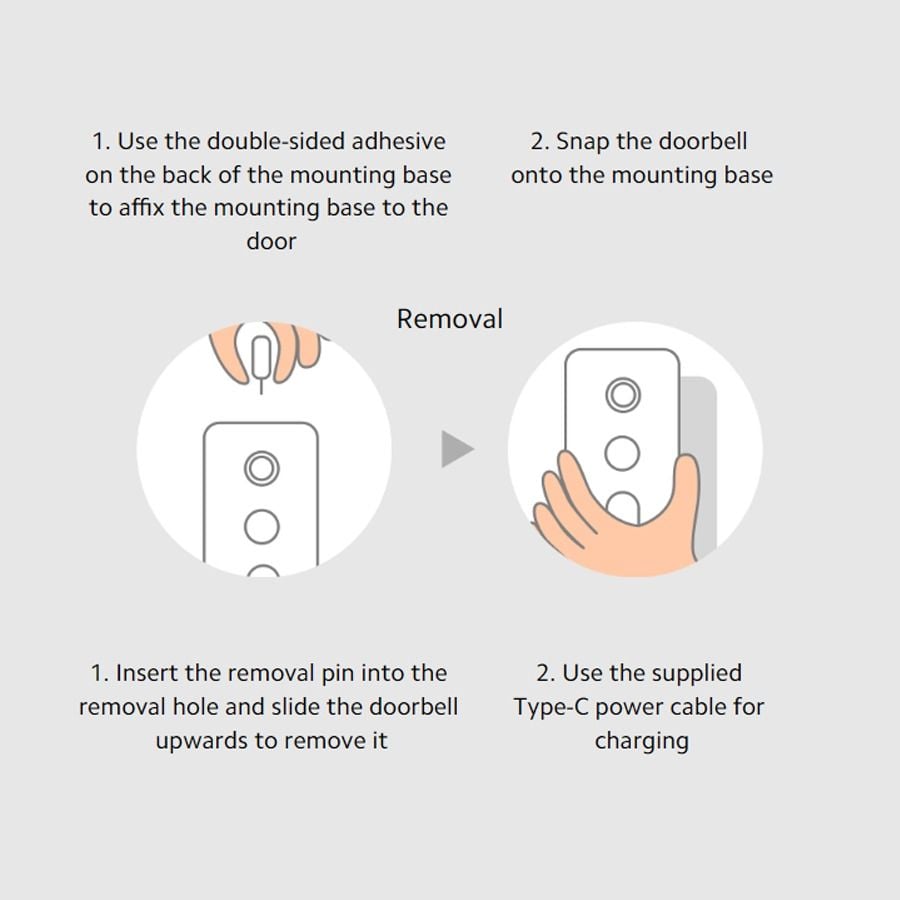 1. Use the double-sided adhesive on the back of the mounting base to affix the mounting base to the door

2. Snap the doorbell onto the mounting base

Removal

1. Insert the removal pin into the removal hole and slide the doorbell upwards to remove it

2. Use the supplied Type-C power cable for charging