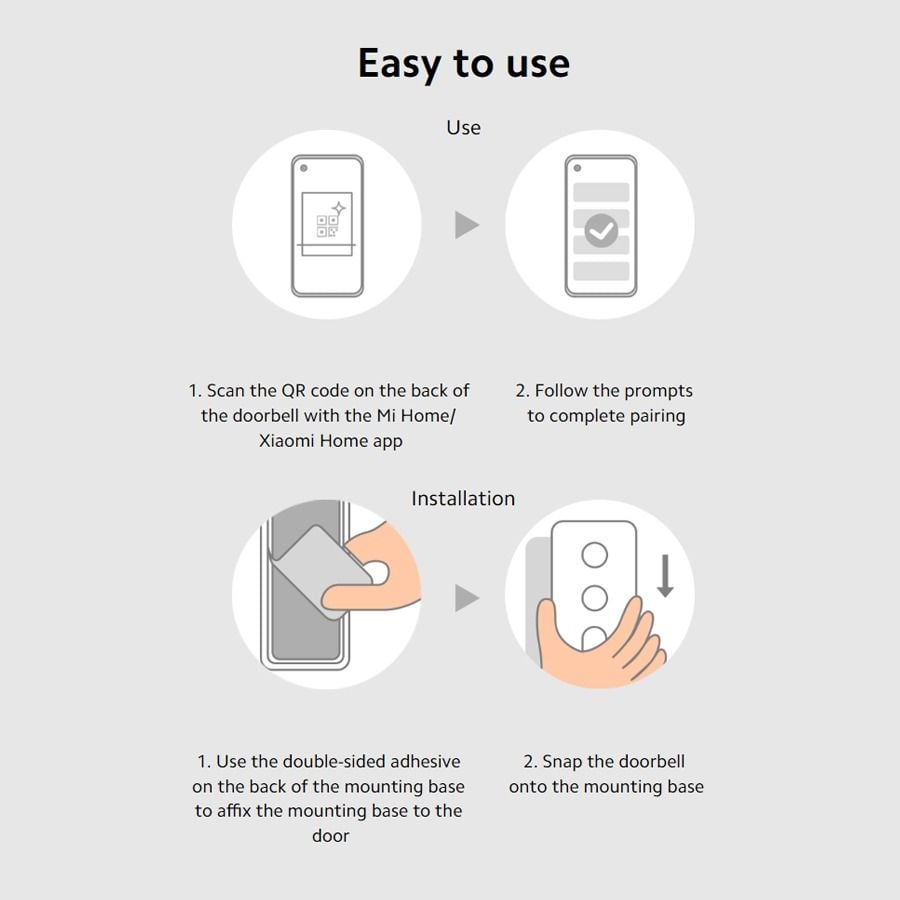 Easy to use

Use

1. Scan the QR code on the back of the doorbell with the Mi Home/ Xiaomi Home app

2. Follow the prompts to complete pairing

Installation

1. Use the double-sided adhesive on the back of the mounting base to affix the mounting base to the door

2. Snap the doorbell onto the mounting base