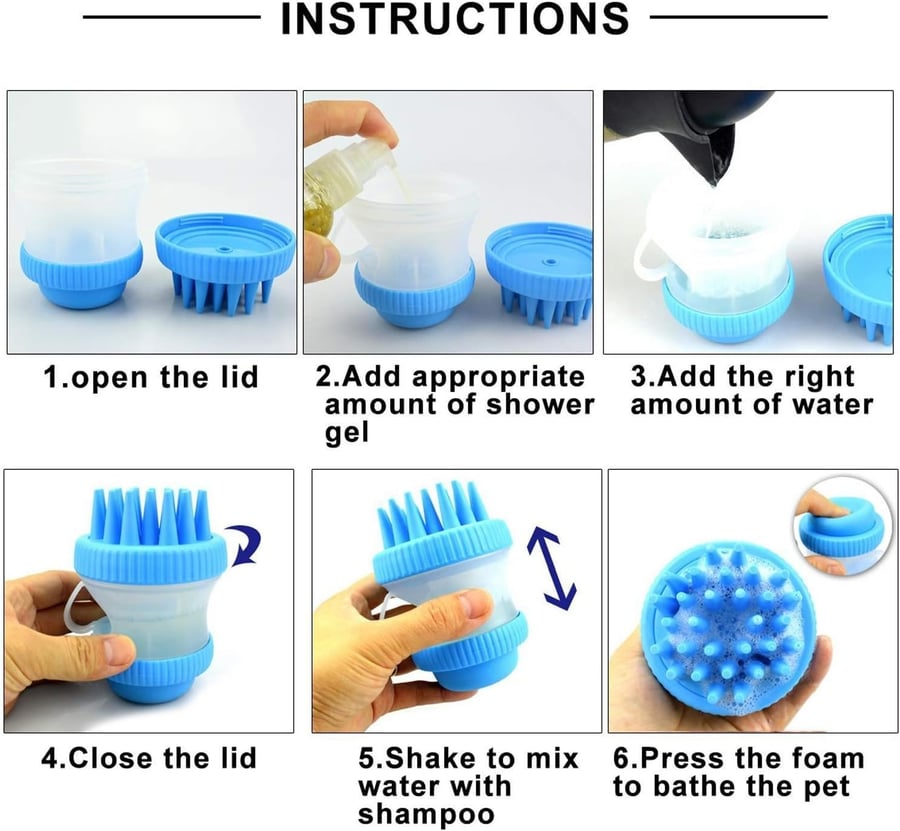 INSTRUCTIONS

1.open the lid

2.Add appropriate amount of shower gel

3.Add the right amount of water

4.Close the lid

5.Shake to mix water with shampoo

6.Press the foam to bathe the pet