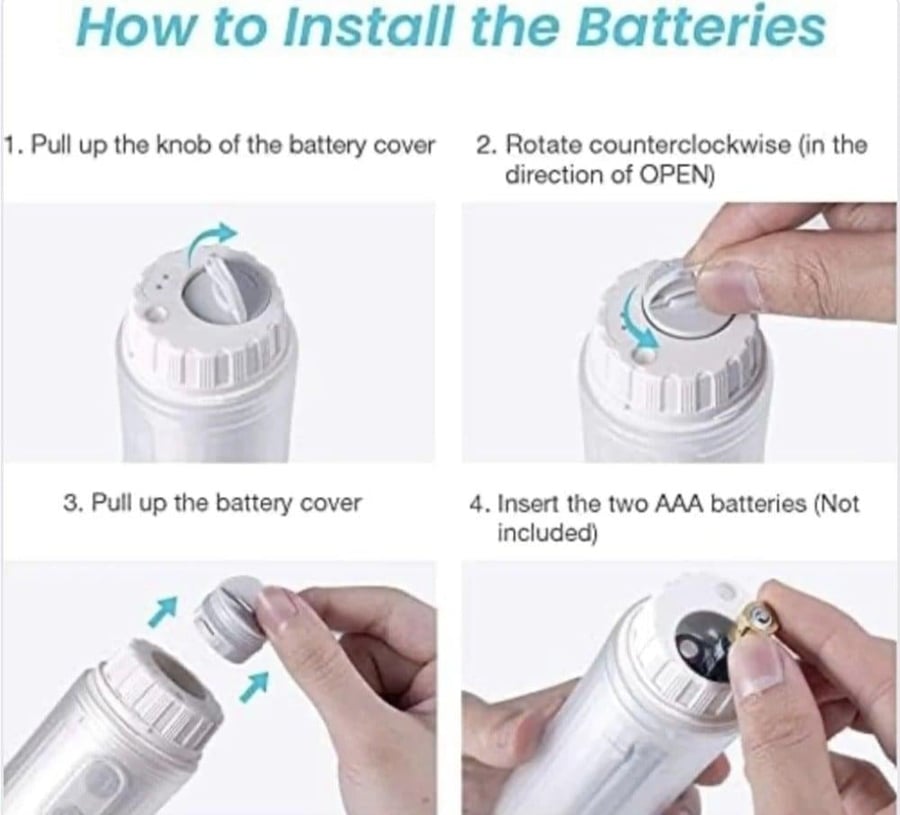 How to Install the Batteries

1. Pull up the knob of the battery cover

2. Rotate counterclockwise (in the direction of OPEN)

3. Pull up the battery cover

4. Insert the two AAA batteries (Not included)