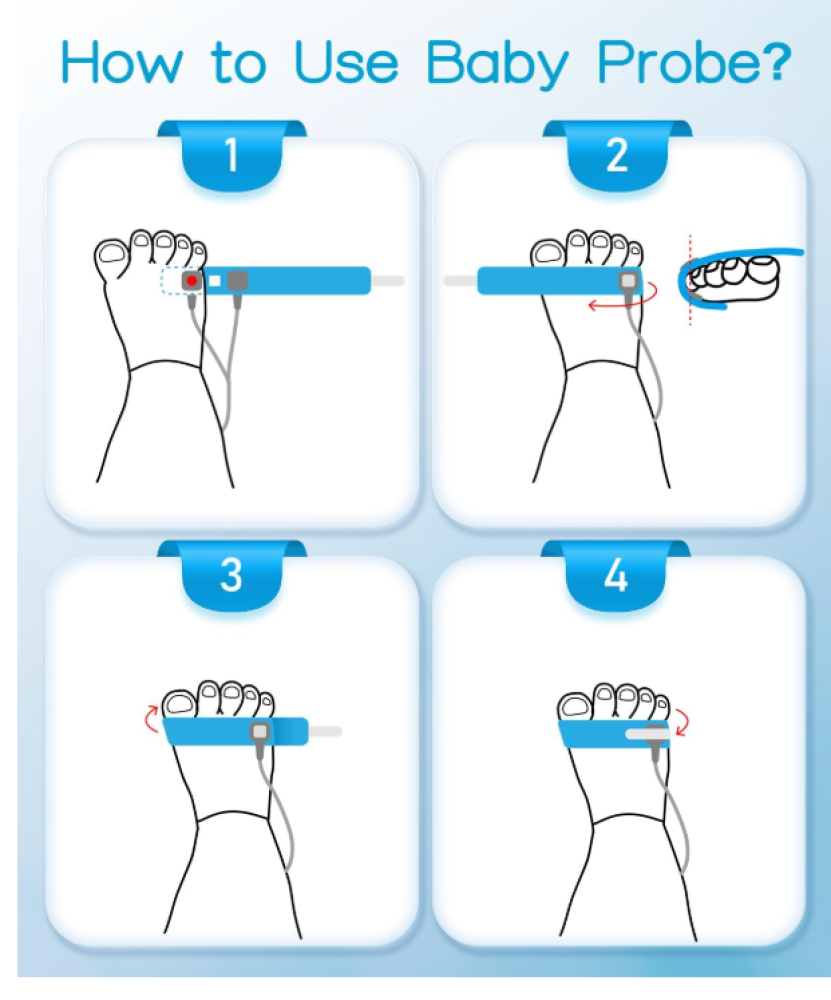 How to Use Baby Probe?

1

2

3

4