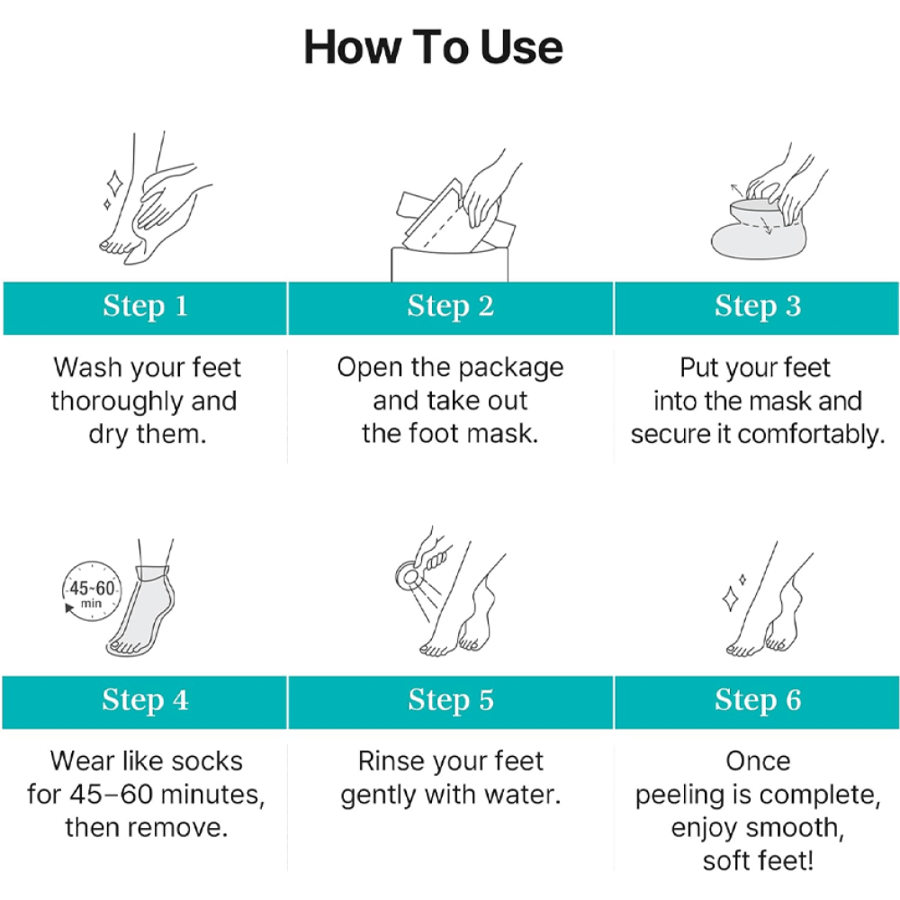 How To Use

Step 1

Wash your feet thoroughly and dry them.

Step 2

Open the package and take out the foot mask.

Step 3

Put your feet into the mask and secure it comfortably.

45~60 min

Step 4

Wear like socks for 45–60 minutes, then remove.

Step 5

Rinse your feet gently with water.

Step 6

Once peeling is complete, enjoy smooth, soft feet!