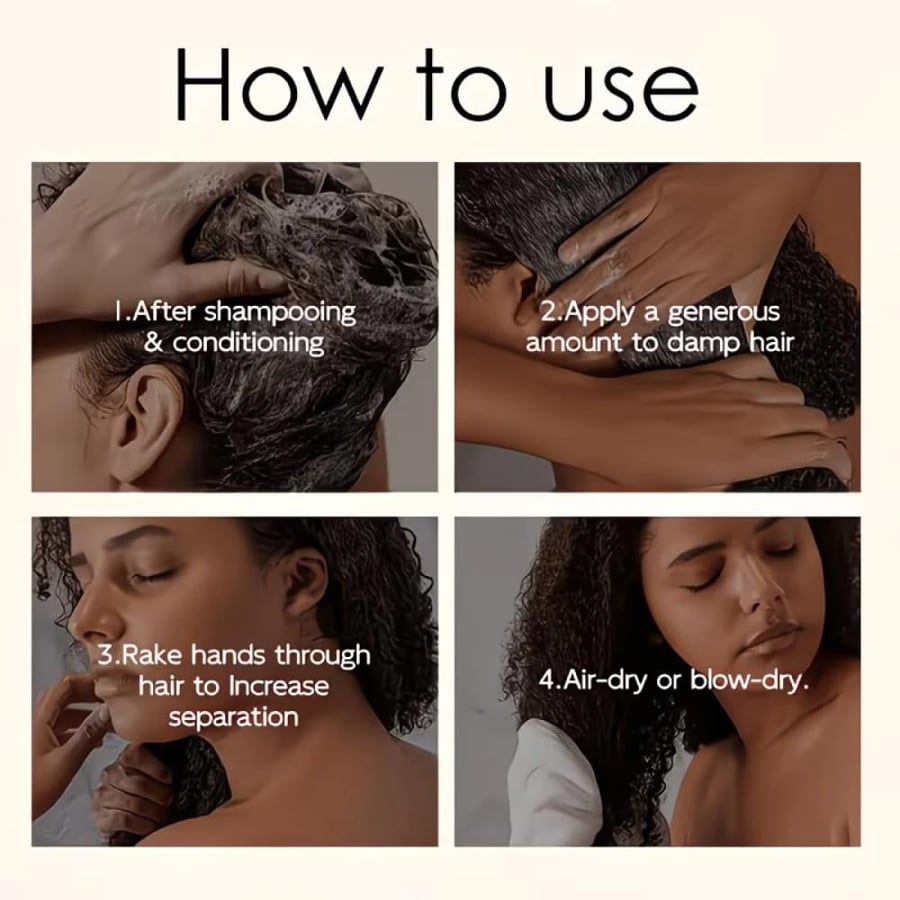 How to use

1.After shampooing & conditioning

2.Apply a generous amount to damp hair

3.Rake hands through hair to Increase separation

4.Air-dry or blow-dry.