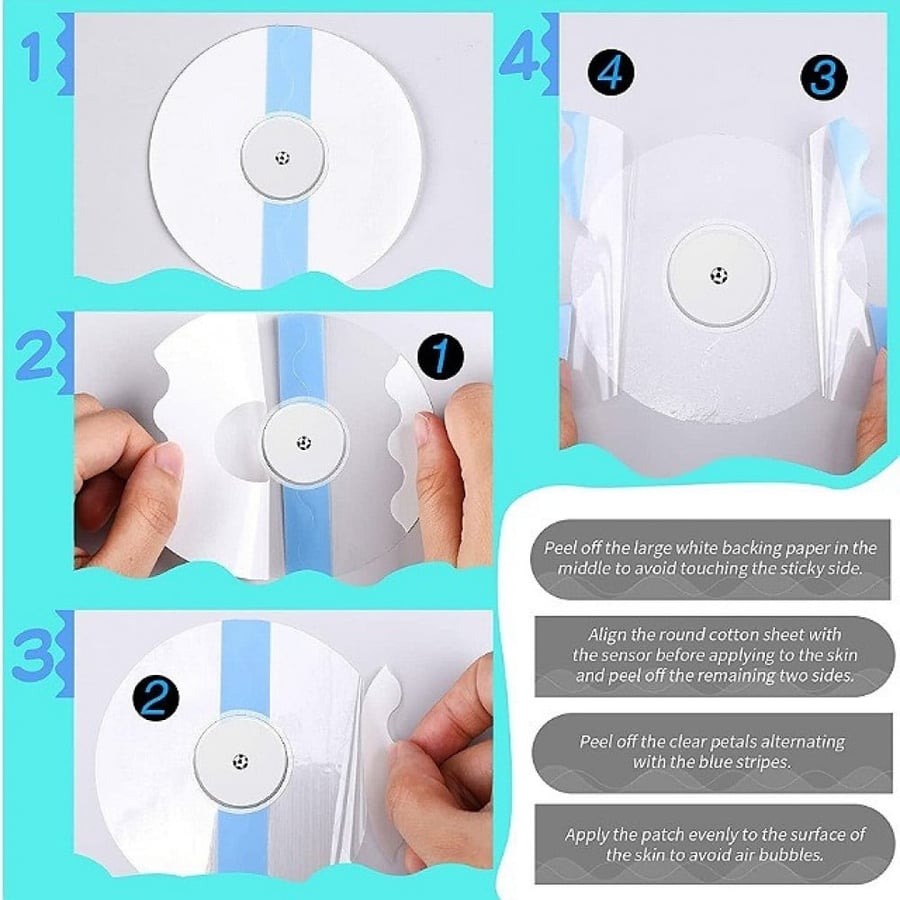 1

2

1

3

2

4

4

3

Peel off the large white backing paper in the middle to avoid touching the sticky side.

Align the round cotton sheet with the sensor before applying to the skin and peel off the remaining two sides.

Peel off the clear petals alternating with the blue stripes.

Apply the patch evenly to the surface of the skin to avoid air bubbles.