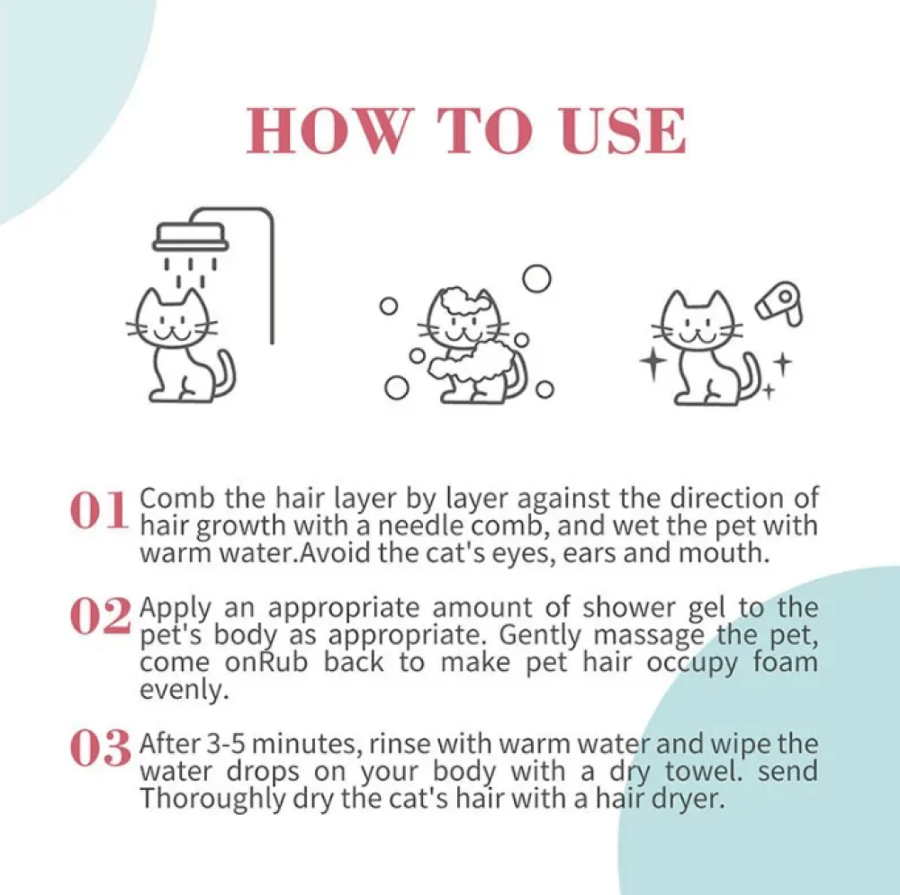 HOW TO USE

01 Comb the hair layer by layer against the direction of hair growth with a needle comb, and wet the pet with warm water.Avoid the cat's eyes, ears and mouth.

02 Apply an appropriate amount of shower gel to the pet's body as appropriate. Gently massage the pet, come onRub back to make pet hair occupy foam evenly.

03 After 3-5 minutes, rinse with warm water and wipe the water drops on your body with a dry towel. send Thoroughly dry the cat's hair with a hair dryer.