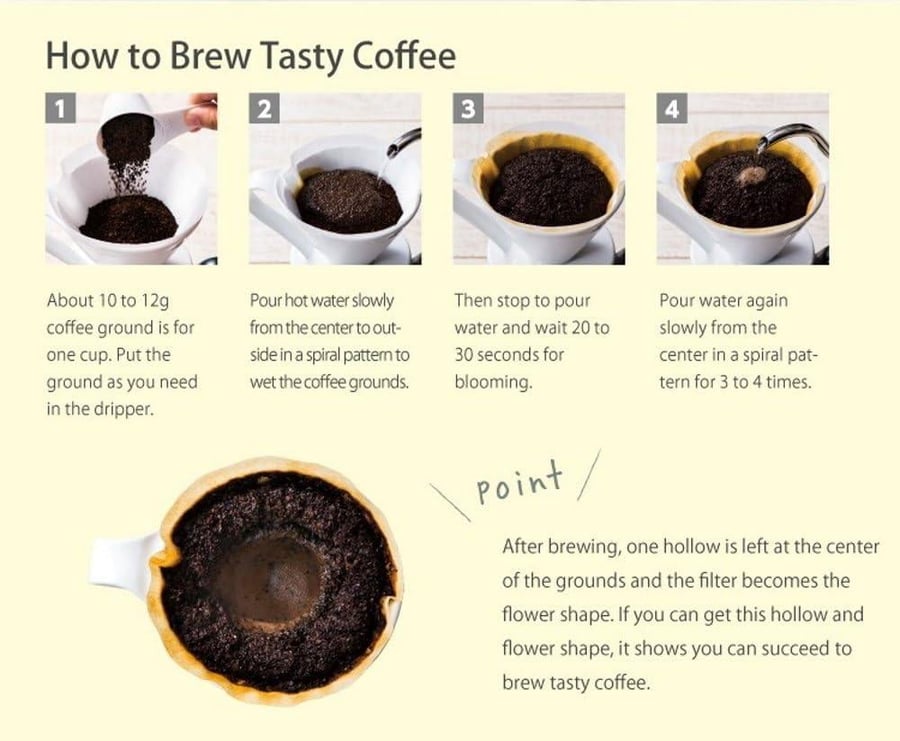 How to Brew Tasty Coffee

1

About 10 to 12g coffee ground is for one cup. Put the ground as you need in the dripper.

2

Pour hot water slowly from the center to outside in a spiral pattern to wet the coffee grounds.

3

Then stop to pour water and wait 20 to 30 seconds for blooming.

4

Pour water again slowly from the center in a spiral pattern for 3 to 4 times.

Point

After brewing, one hollow is left at the center of the grounds and the filter becomes the flower shape. If you can get this hollow and flower shape, it shows you can succeed to brew tasty coffee.