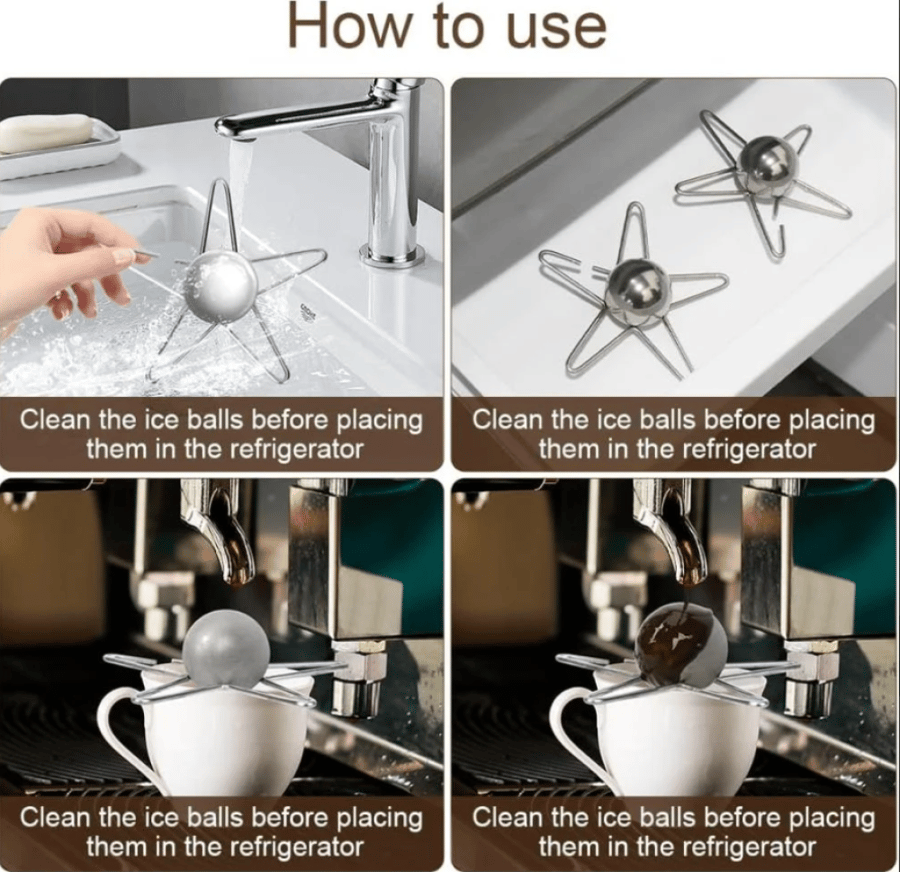 How to use

Clean the ice balls before placing them in the refrigerator

Clean the ice balls before placing them in the refrigerator

Clean the ice balls before placing them in the refrigerator

Clean the ice balls before placing them in the refrigerator