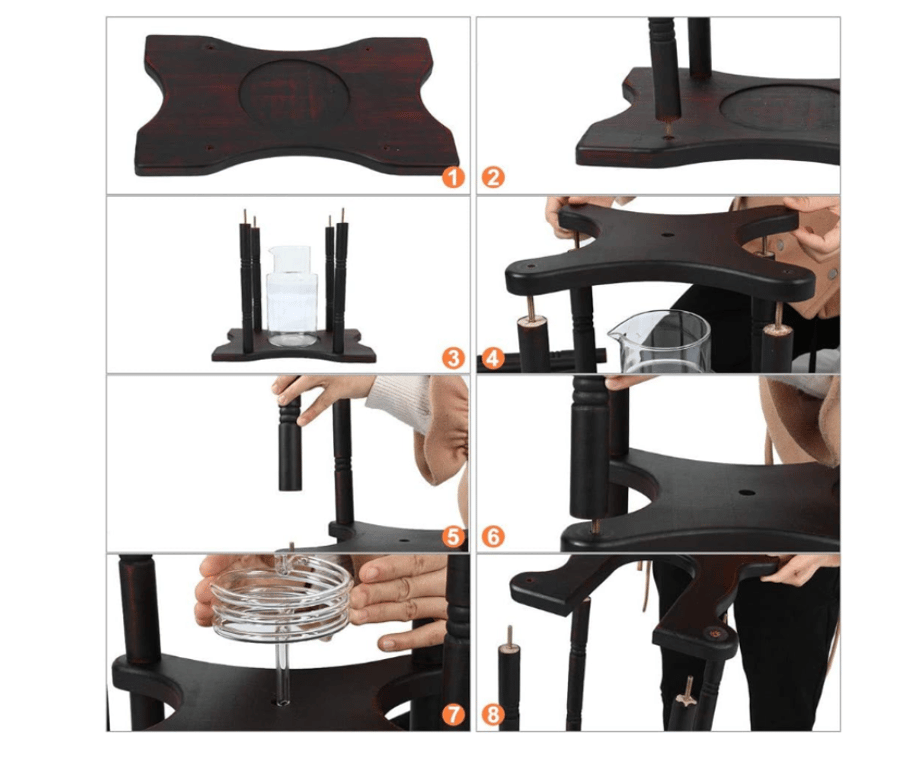 1
2
3
4
5
6
7
8