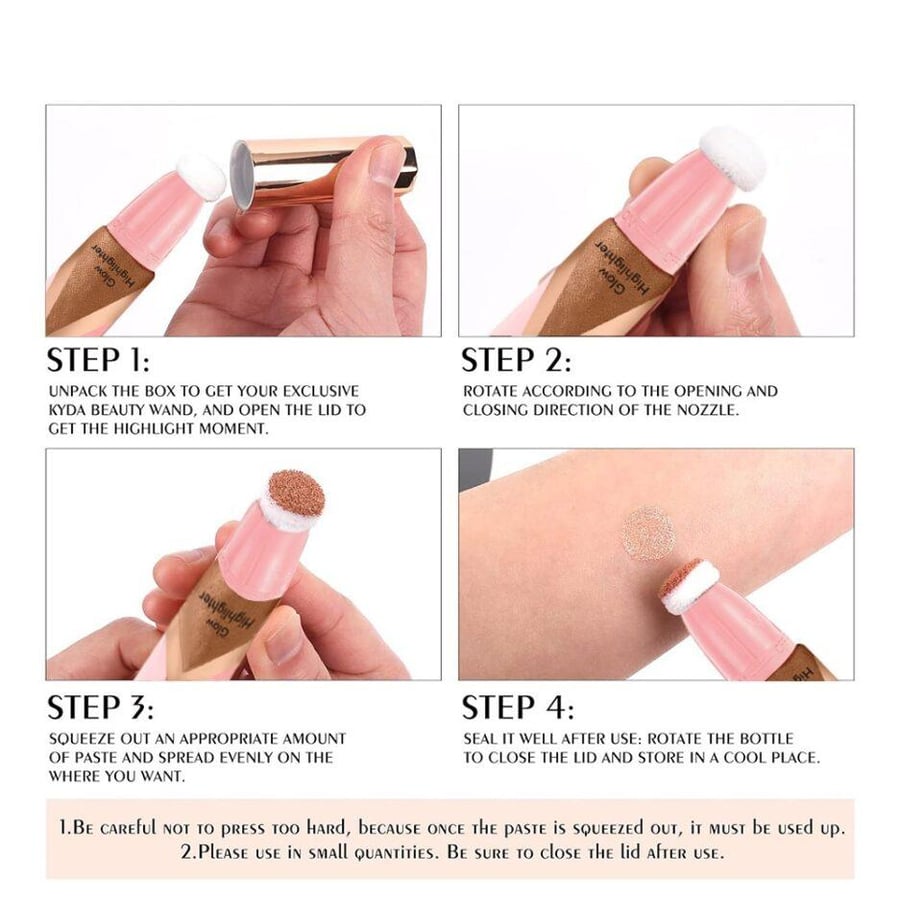 Glow Highlighter

STEP 1:

UNPACK THE BOX TO GET YOUR EXCLUSIVE KYDA BEAUTY WAND, AND OPEN THE LID TO GET THE HIGHLIGHT MOMENT.

Glow Highlighter

STEP 2:

ROTATE ACCORDING TO THE OPENING AND CLOSING DIRECTION OF THE NOZZLE.

Glow Highlighter

STEP 3:

SQUEEZE OUT AN APPROPRIATE AMOUNT OF PASTE AND SPREAD EVENLY ON THE WHERE YOU WANT.

STEP 4:

SEAL IT WELL AFTER USE: ROTATE THE BOTTLE TO CLOSE THE LID AND STORE IN A COOL PLACE.

1.Be careful not to press too hard, because once the paste is squeezed out, it must be used up.
2.Please use in small quantities. Be sure to close the lid after use.