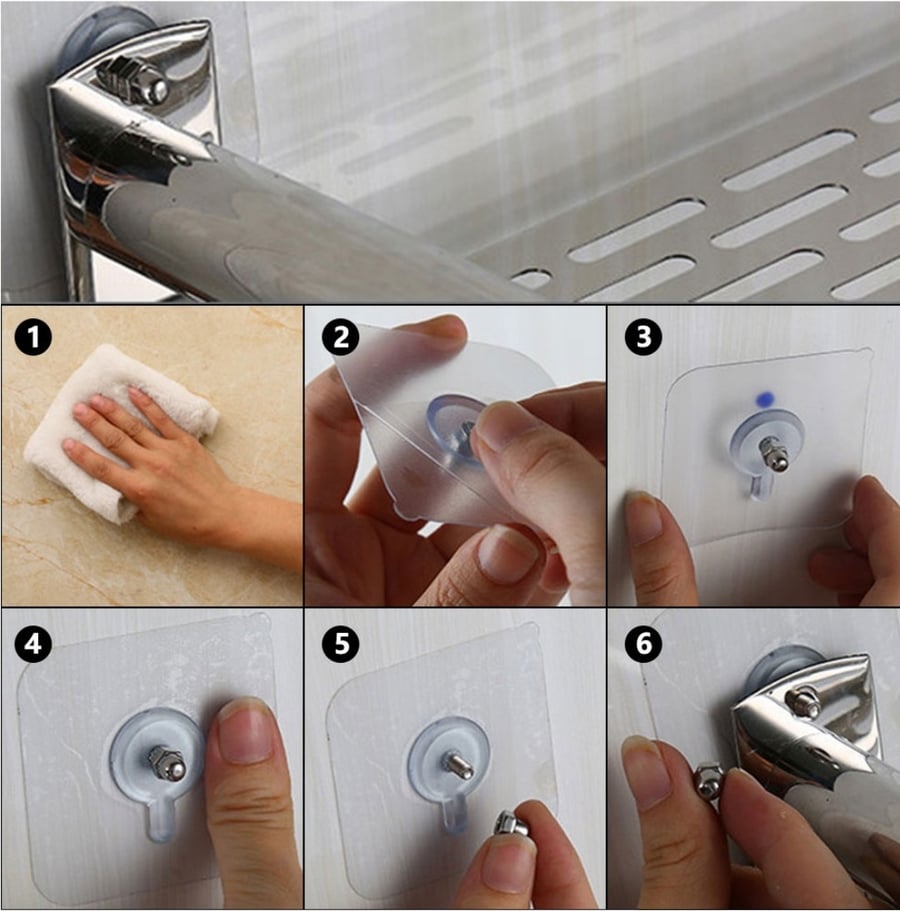 1
2
3
4
5
6