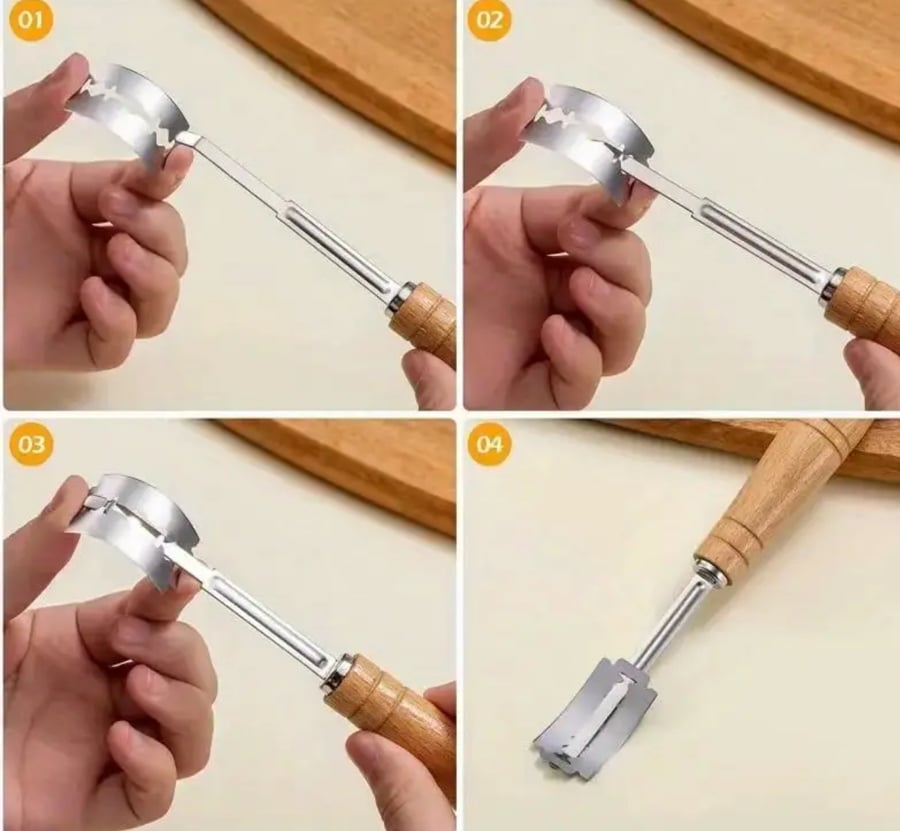 01

02

03

04