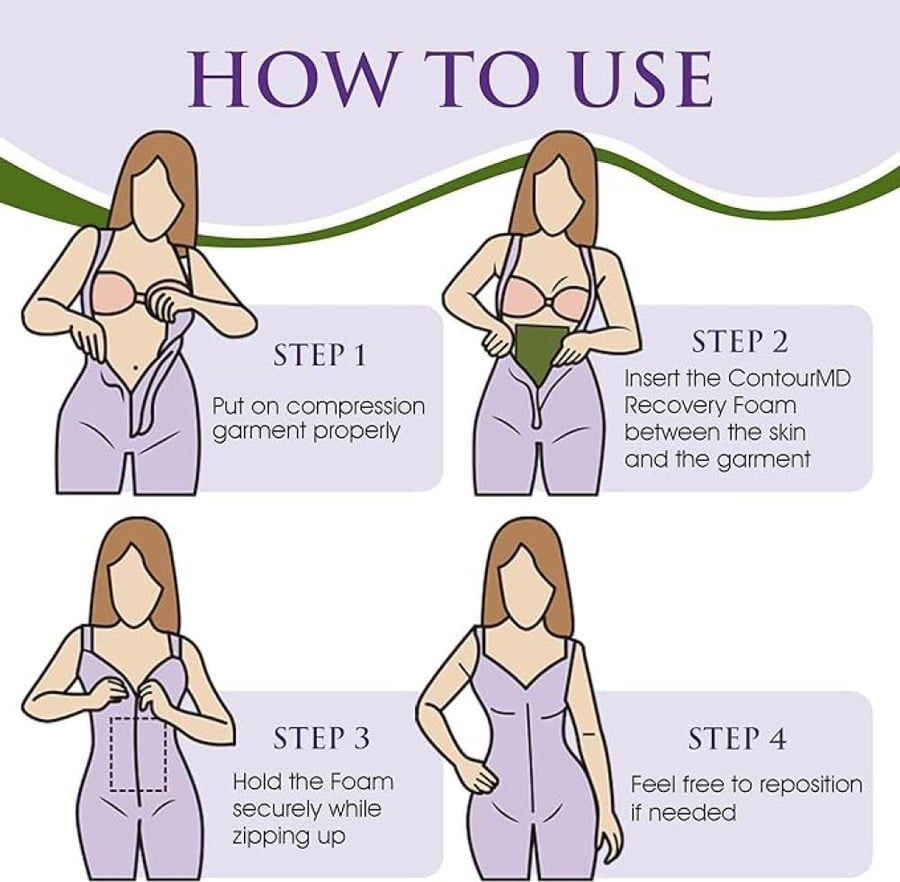 HOW TO USE

STEP 1
Put on compression garment properly

STEP 2
Insert the ContourMD Recovery Foam between the skin and the garment

STEP 3
Hold the Foam securely while zipping up

STEP 4
Feel free to reposition if needed