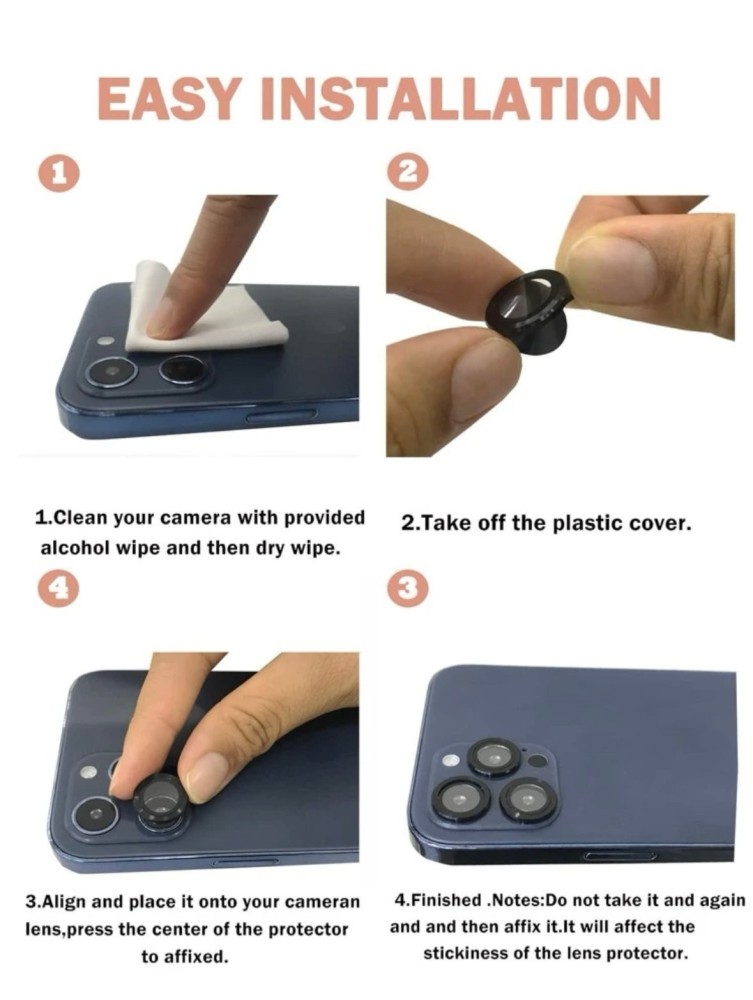 EASY INSTALLATION

1

2

1.Clean your camera with provided alcohol wipe and then dry wipe.

2.Take off the plastic cover.

4

3

3.Align and place it onto your cameran lens,press the center of the protector to affixed.

4.Finished .Notes:Do not take it and again and and then affix it.It will affect the stickiness of the lens protector.