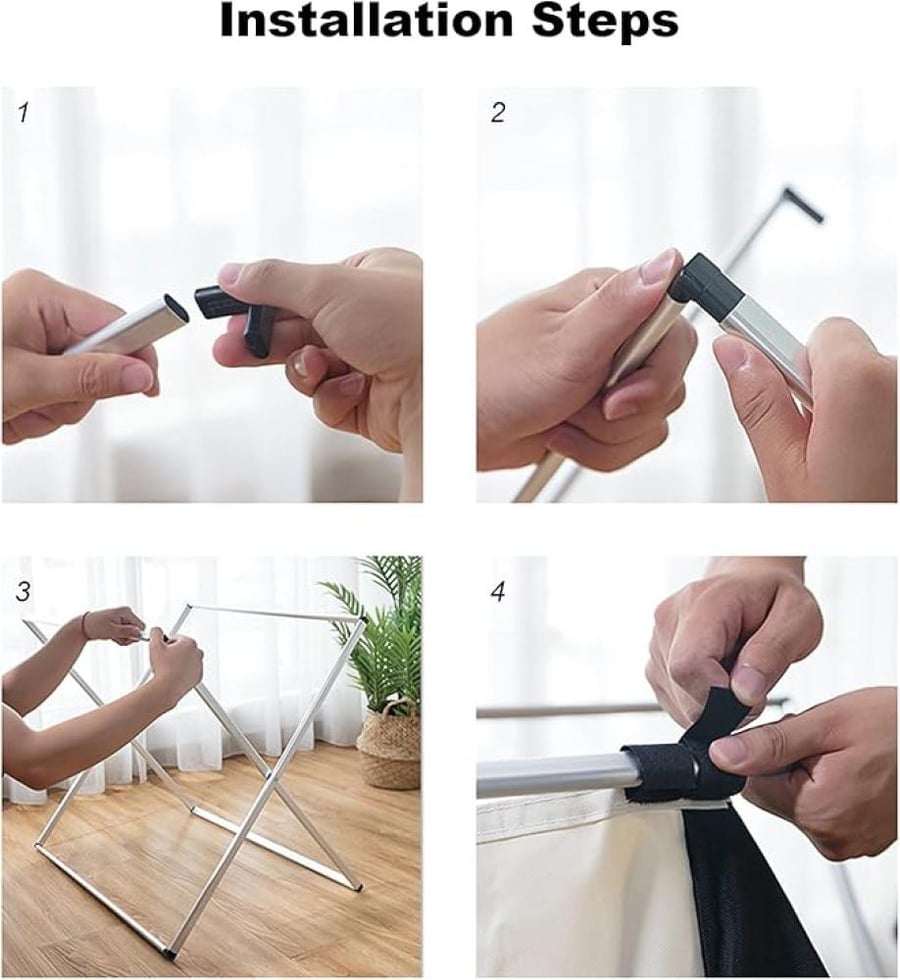 Installation Steps

1

2

3

4