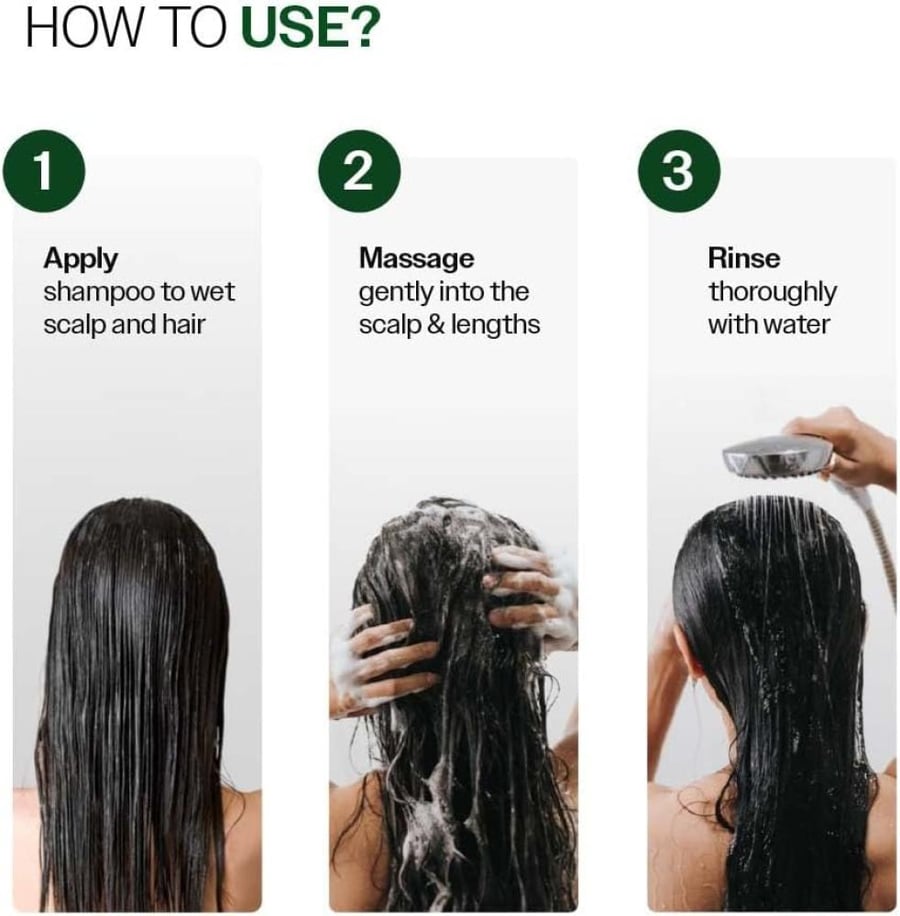 HOW TO USE?

1

Apply
shampoo to wet scalp and hair

2

Massage
gently into the scalp & lengths

3

Rinse
thoroughly with water