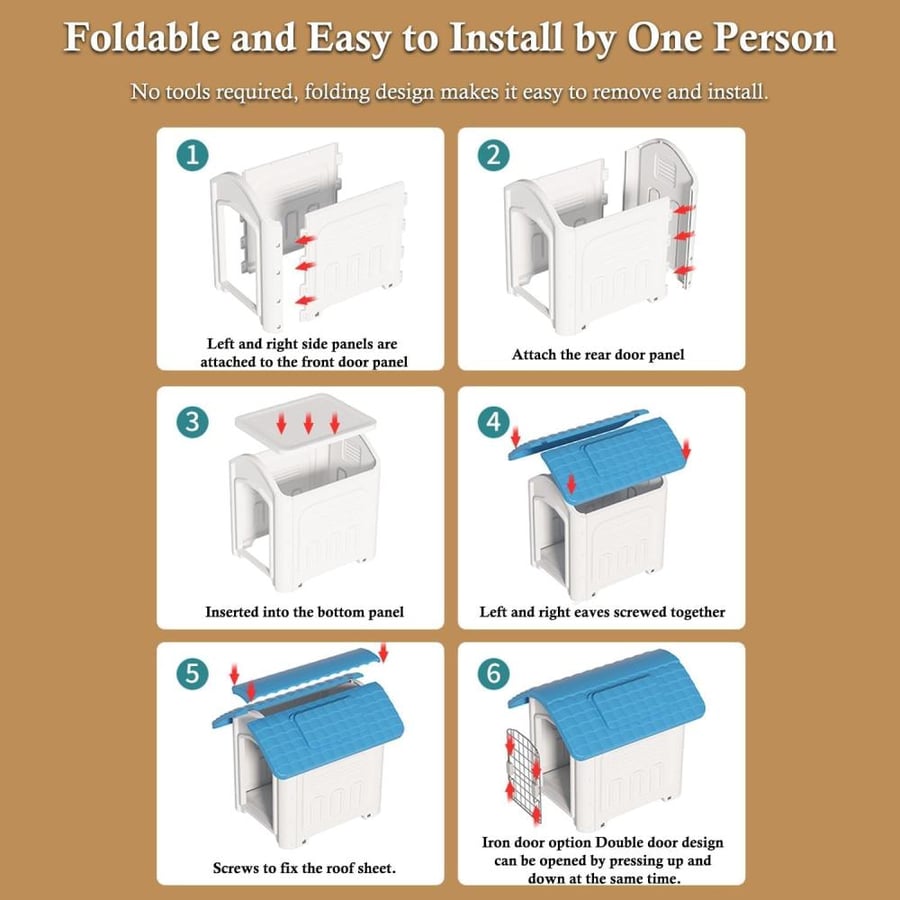 Foldable and Easy to Install by One Person

No tools required, folding design makes it easy to remove and install.

1

Left and right side panels are attached to the front door panel

2

Attach the rear door panel

3

Inserted into the bottom panel

4

Left and right eaves screwed together

5

Screws to fix the roof sheet.

6

Iron door option Double door design can be opened by pressing up and down at the same time.