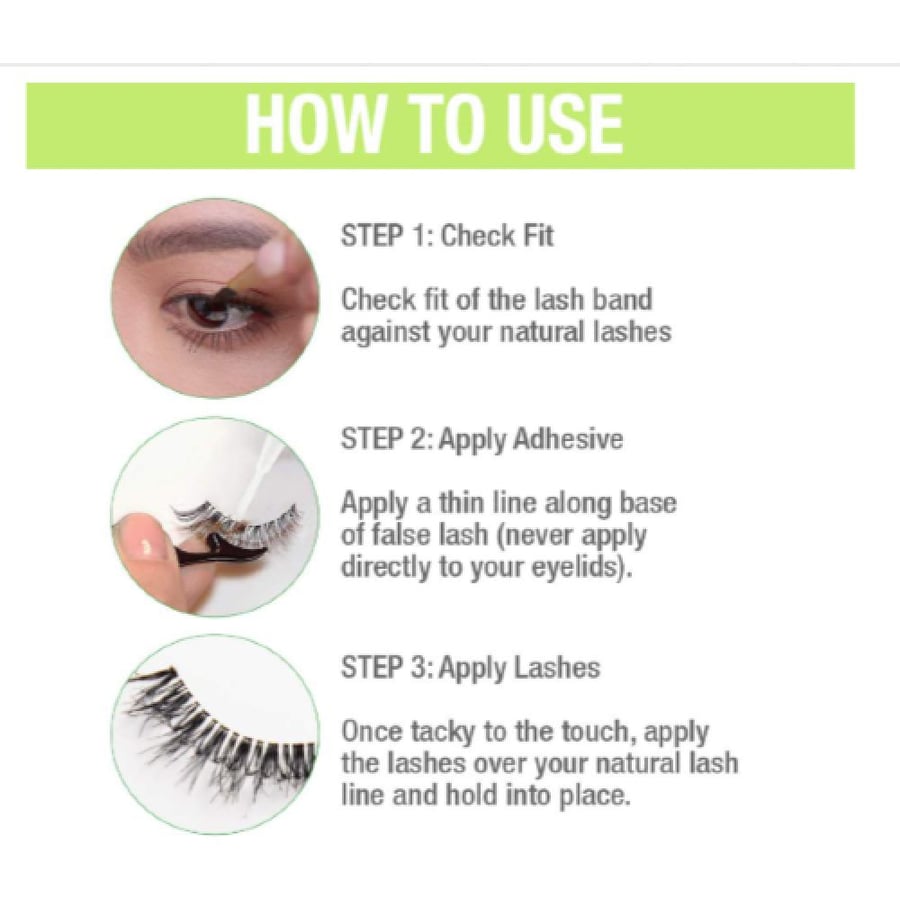 HOW TO USE

STEP 1: Check Fit

Check fit of the lash band against your natural lashes

STEP 2: Apply Adhesive

Apply a thin line along base of false lash (never apply directly to your eyelids).

STEP 3: Apply Lashes

Once tacky to the touch, apply the lashes over your natural lash line and hold into place.