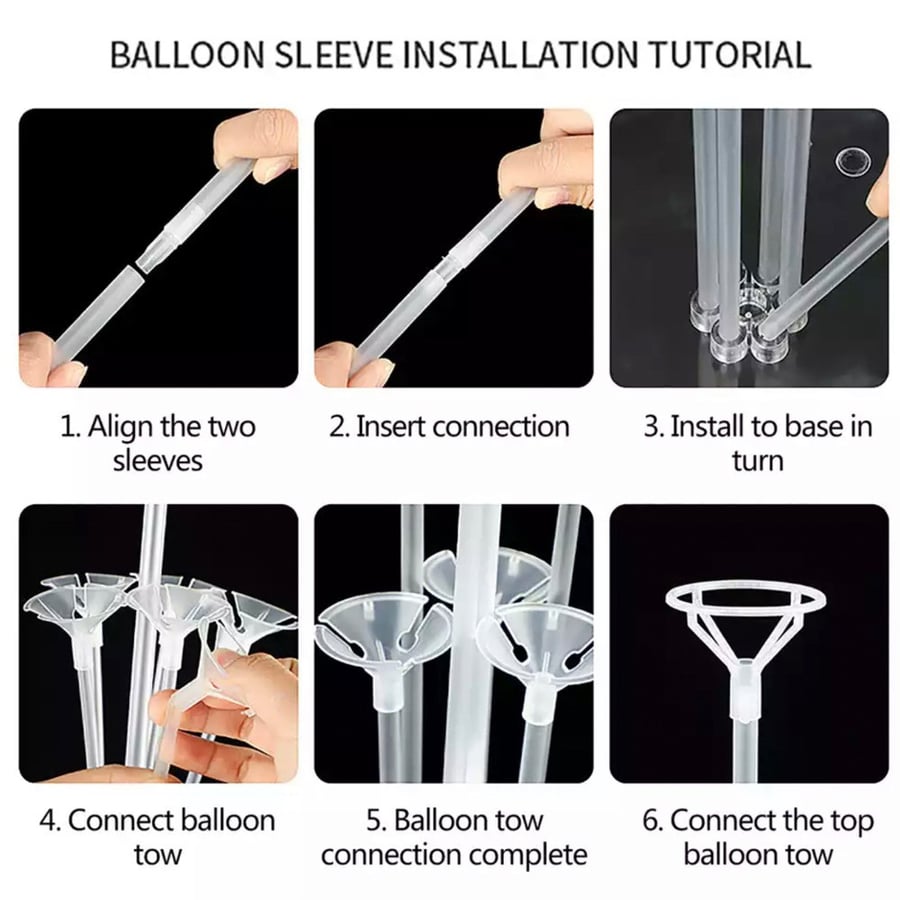 BALLOON SLEEVE INSTALLATION TUTORIAL

1. Align the two sleeves

2. Insert connection

3. Install to base in turn

4. Connect balloon tow

5. Balloon tow connection complete

6. Connect the top balloon tow