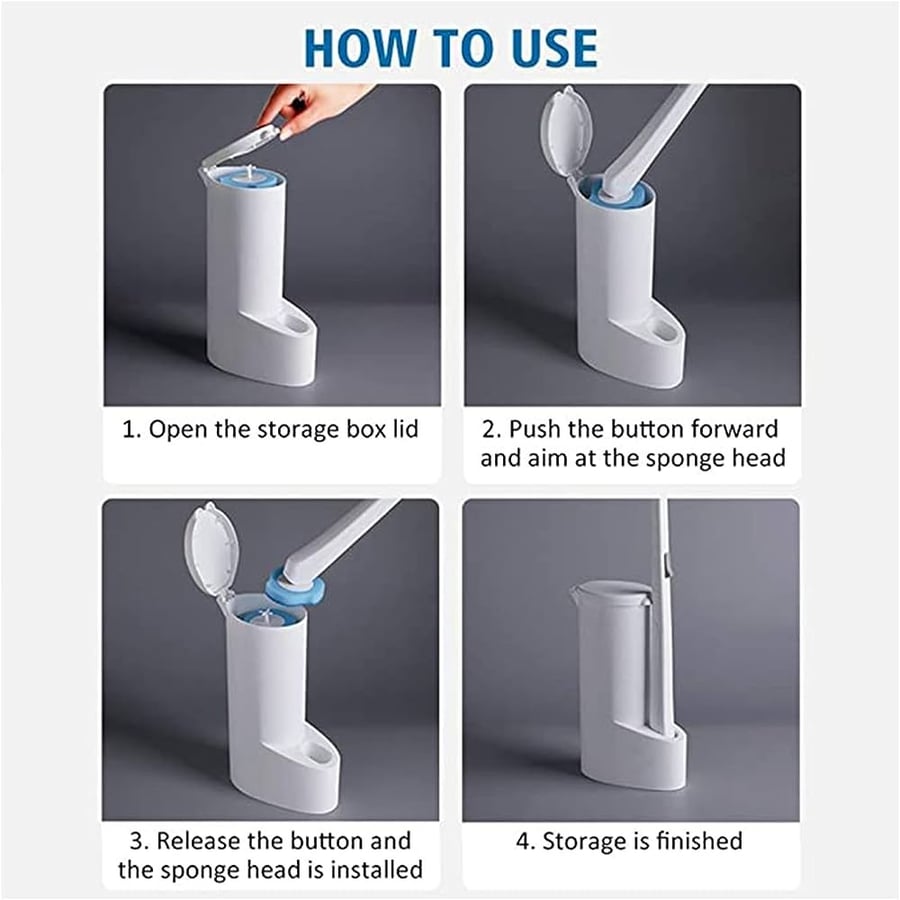 HOW TO USE

1. Open the storage box lid

2. Push the button forward and aim at the sponge head

3. Release the button and the sponge head is installed

4. Storage is finished