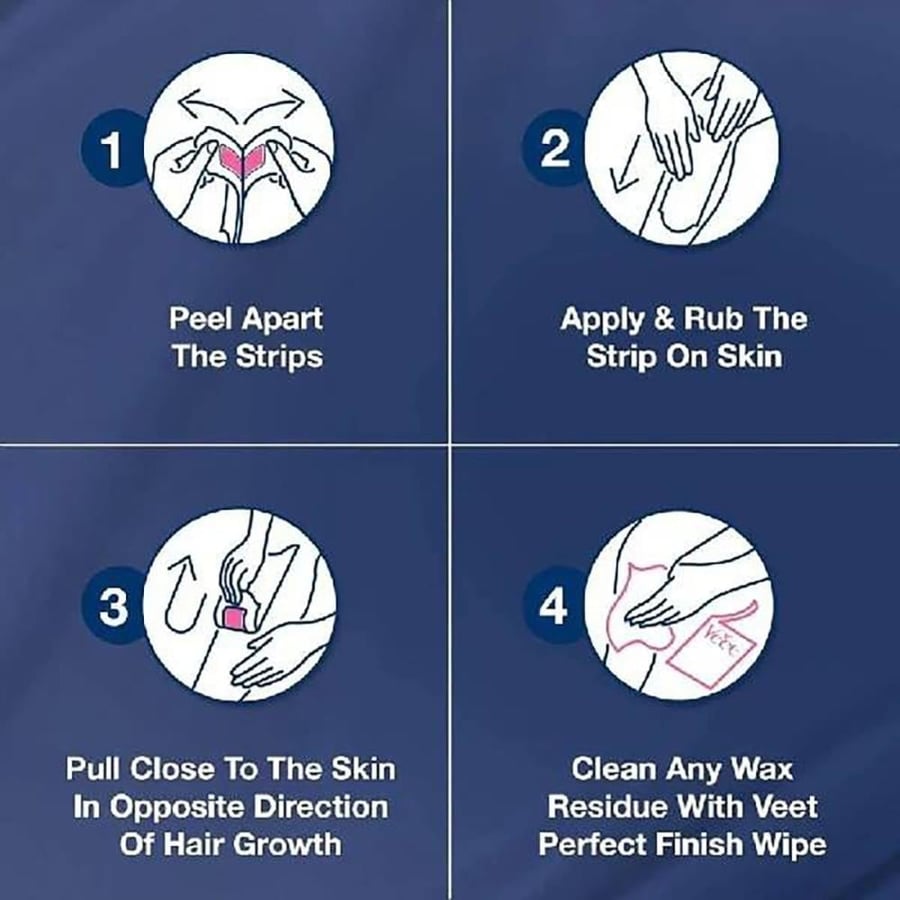 1

Peel Apart The Strips

2

Apply & Rub The Strip On Skin

3

Pull Close To The Skin In Opposite Direction Of Hair Growth

4

Veet

Clean Any Wax Residue With Veet Perfect Finish Wipe